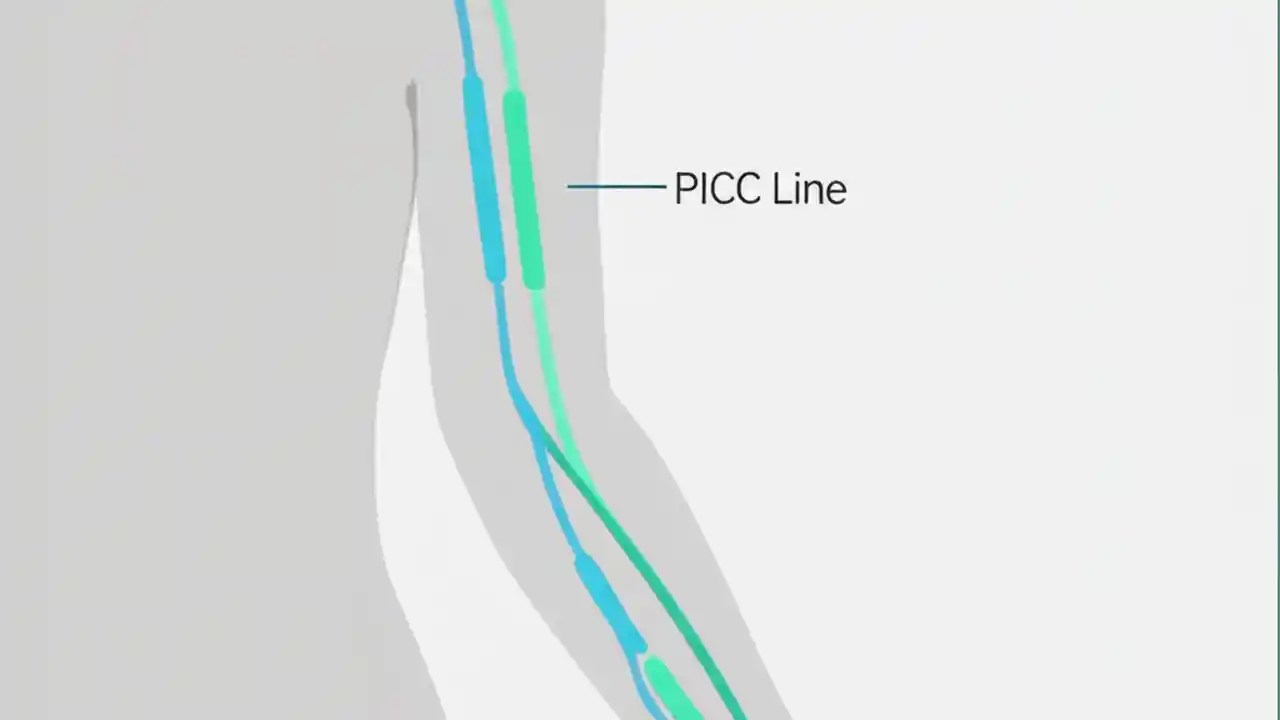 PICC Line