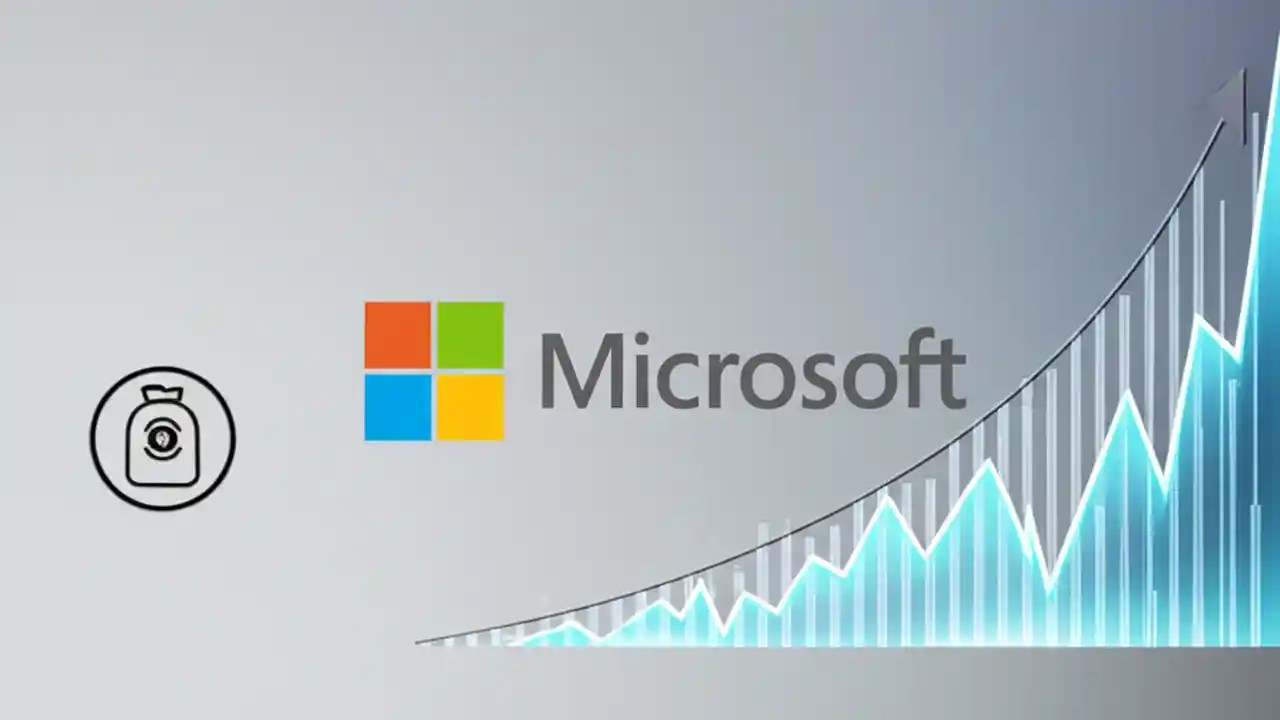 Microsoft