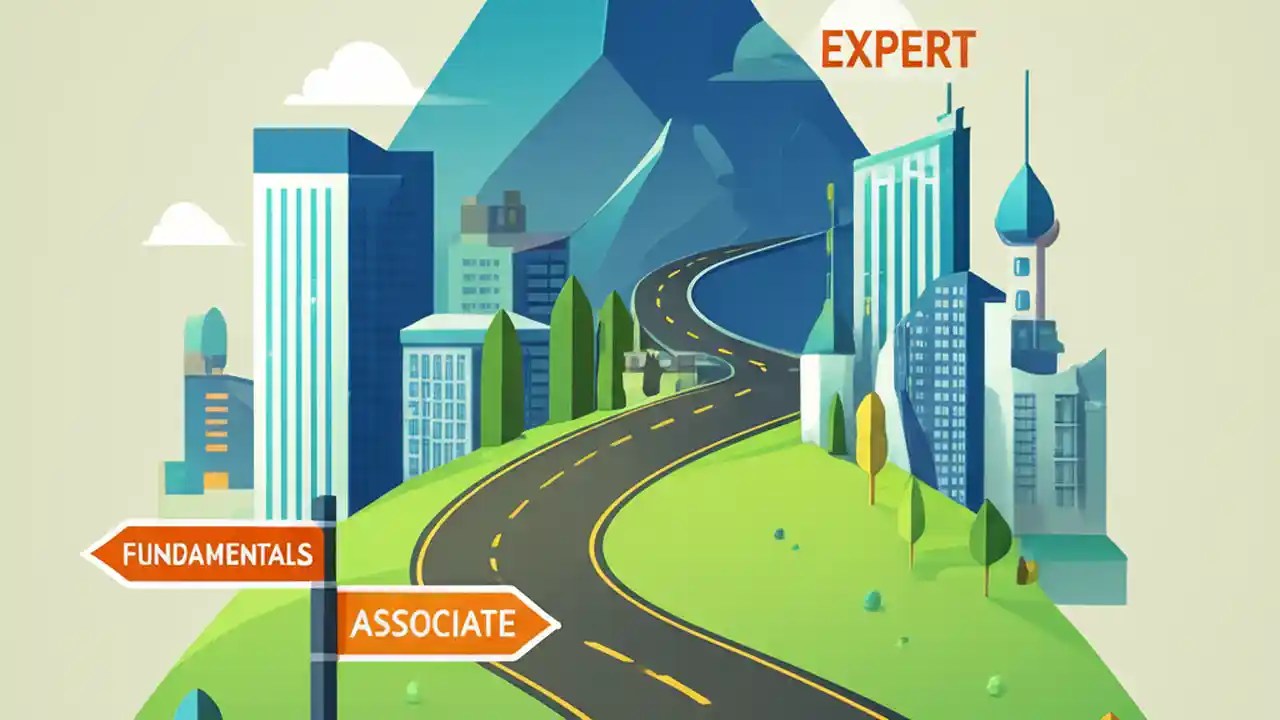 EXPERT

FUNDAMENTALS

ASSOCIATE