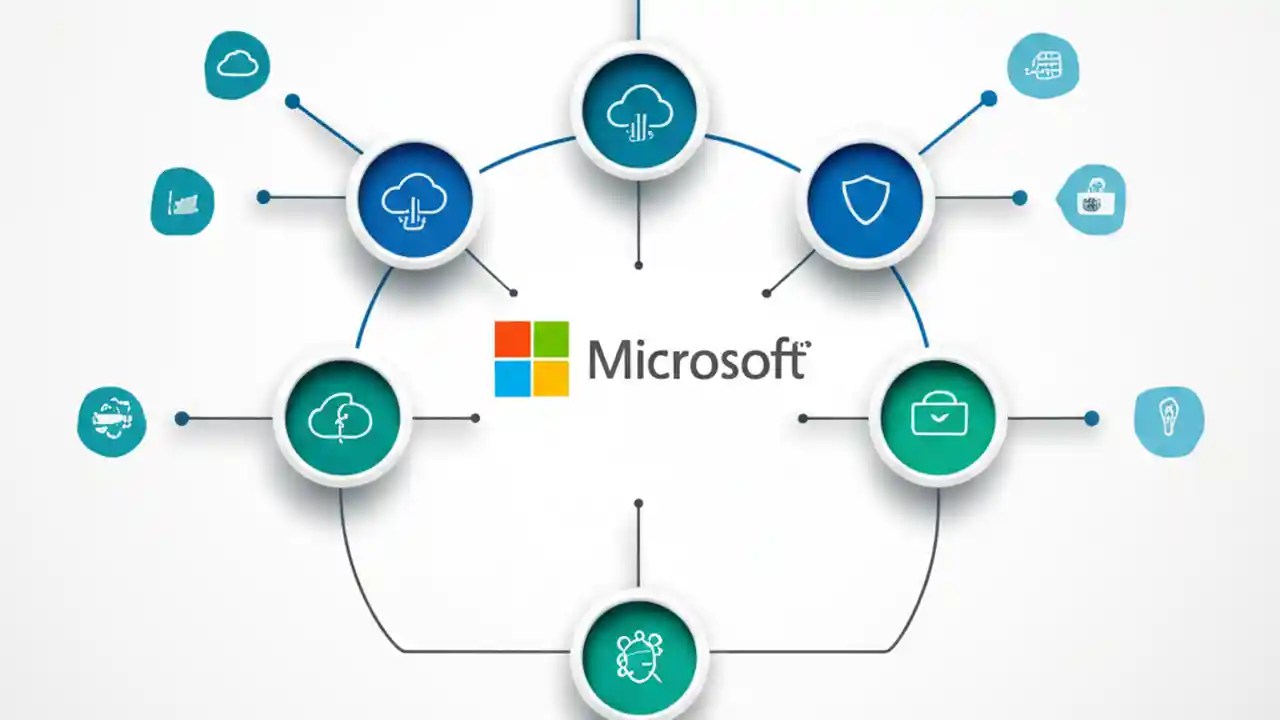 Microsoft