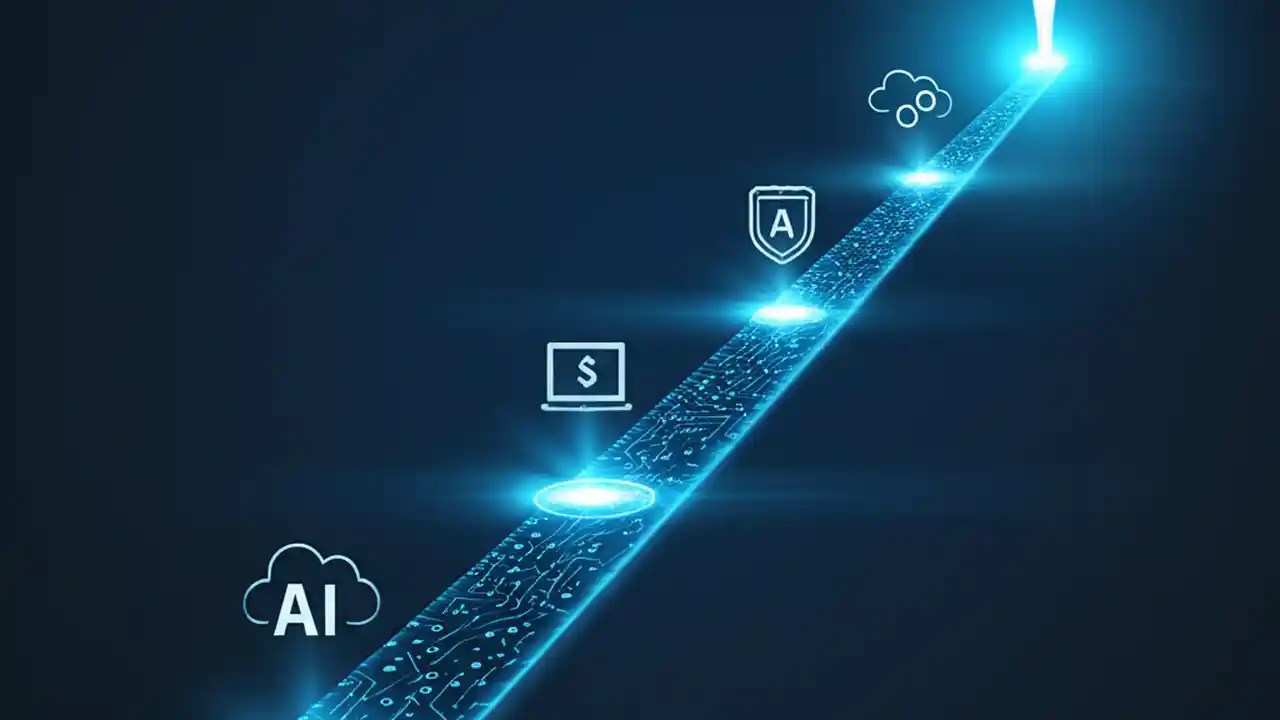 AI

$

A