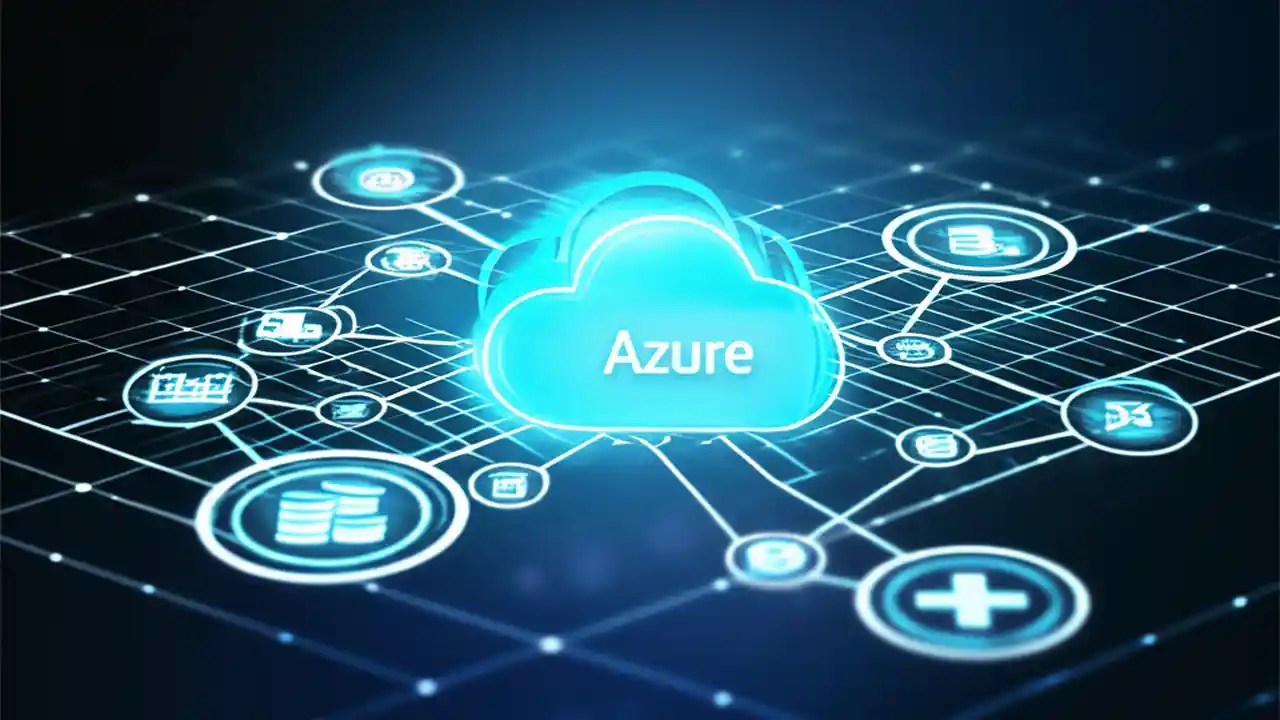 Azure