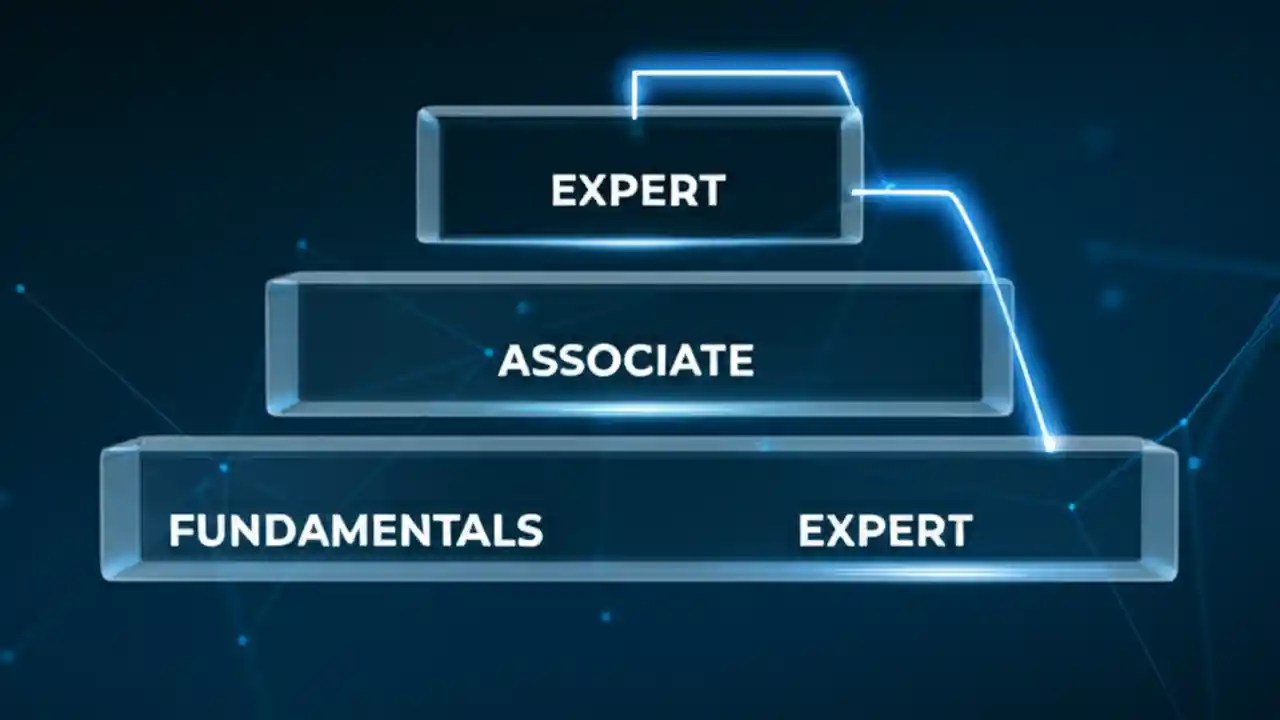 EXPERT

ASSOCIATE

FUNDAMENTALS EXPERT