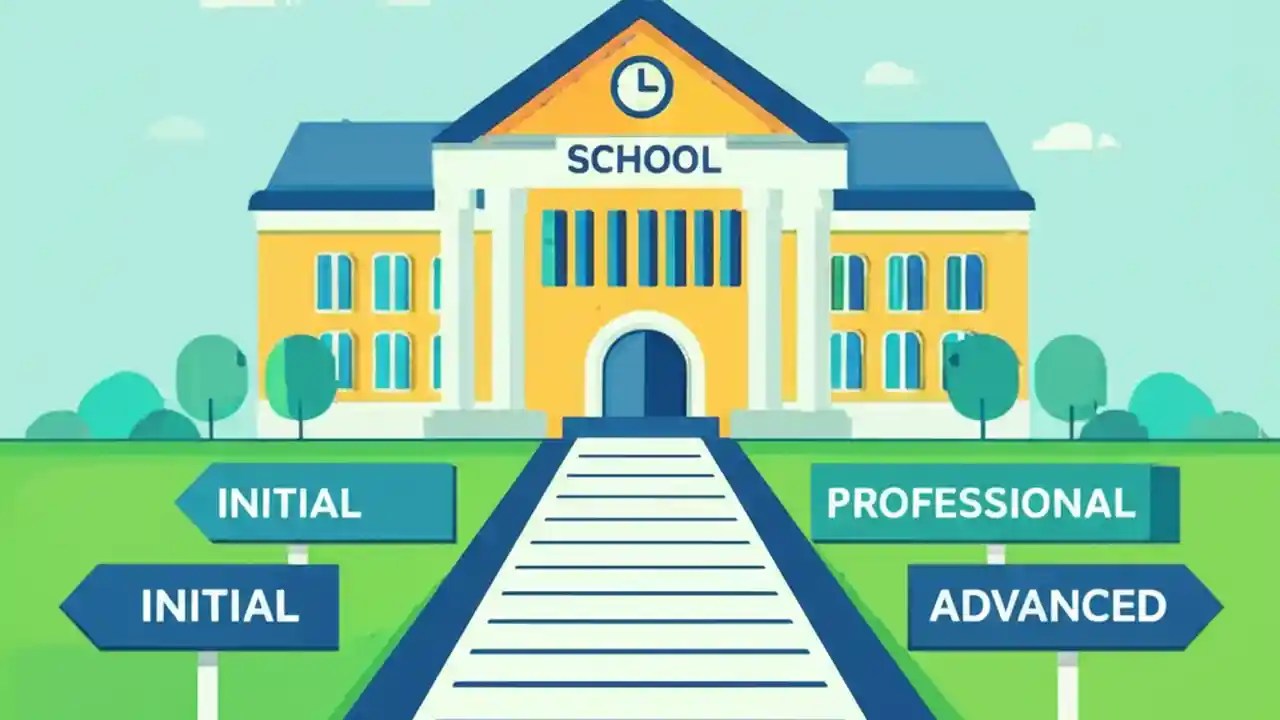 SCHOOL

INITIAL

INITIAL

PROFESSIONAL

ADVANCED