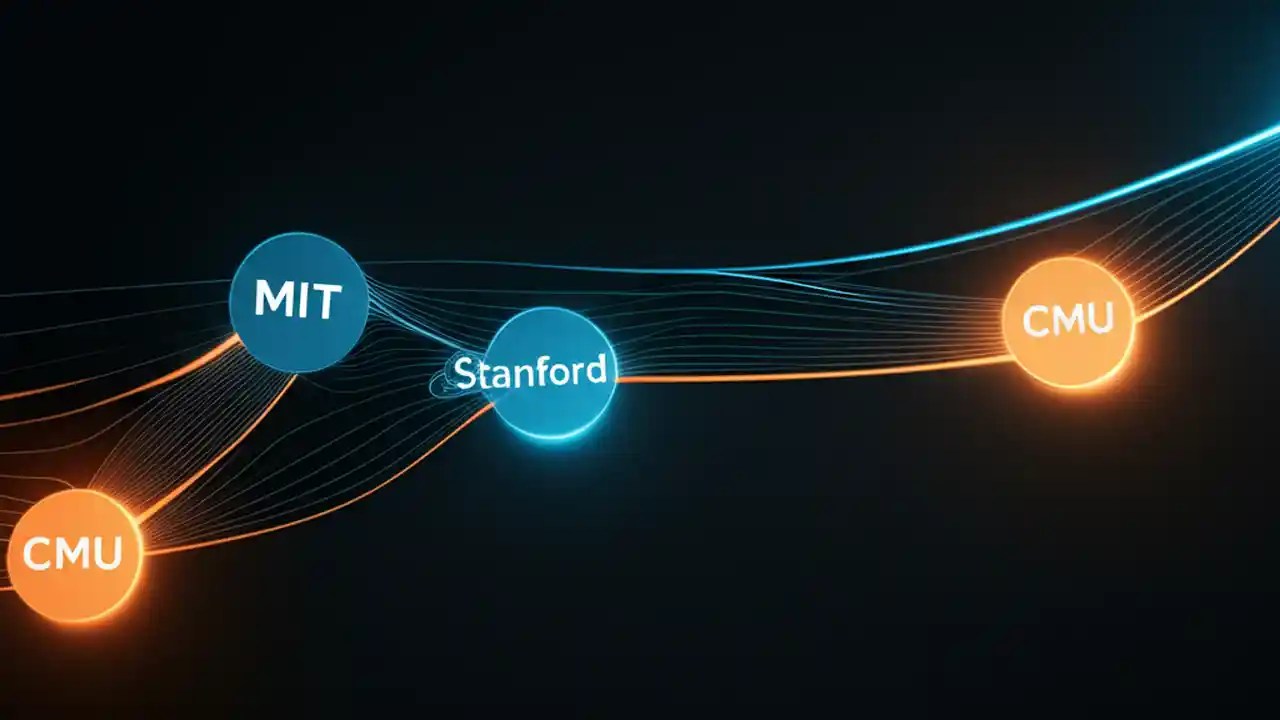 MIT

Stanford

CMU

CMU