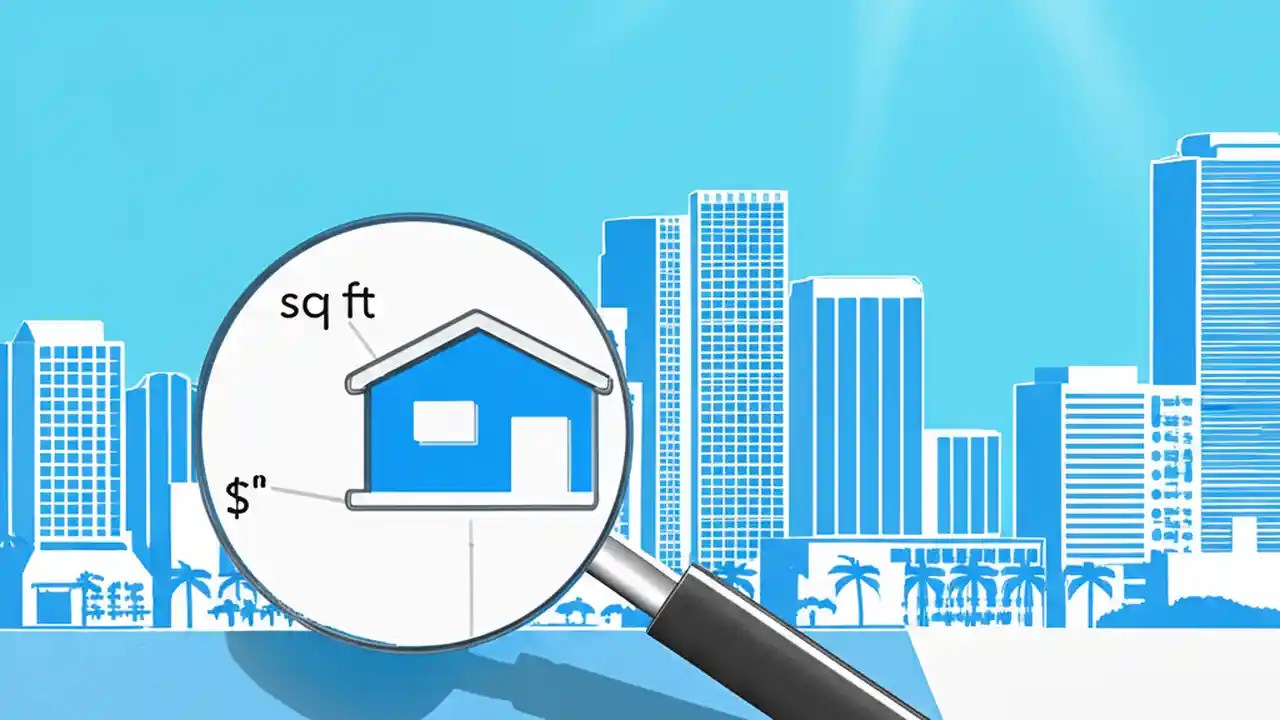 sq ft

$"