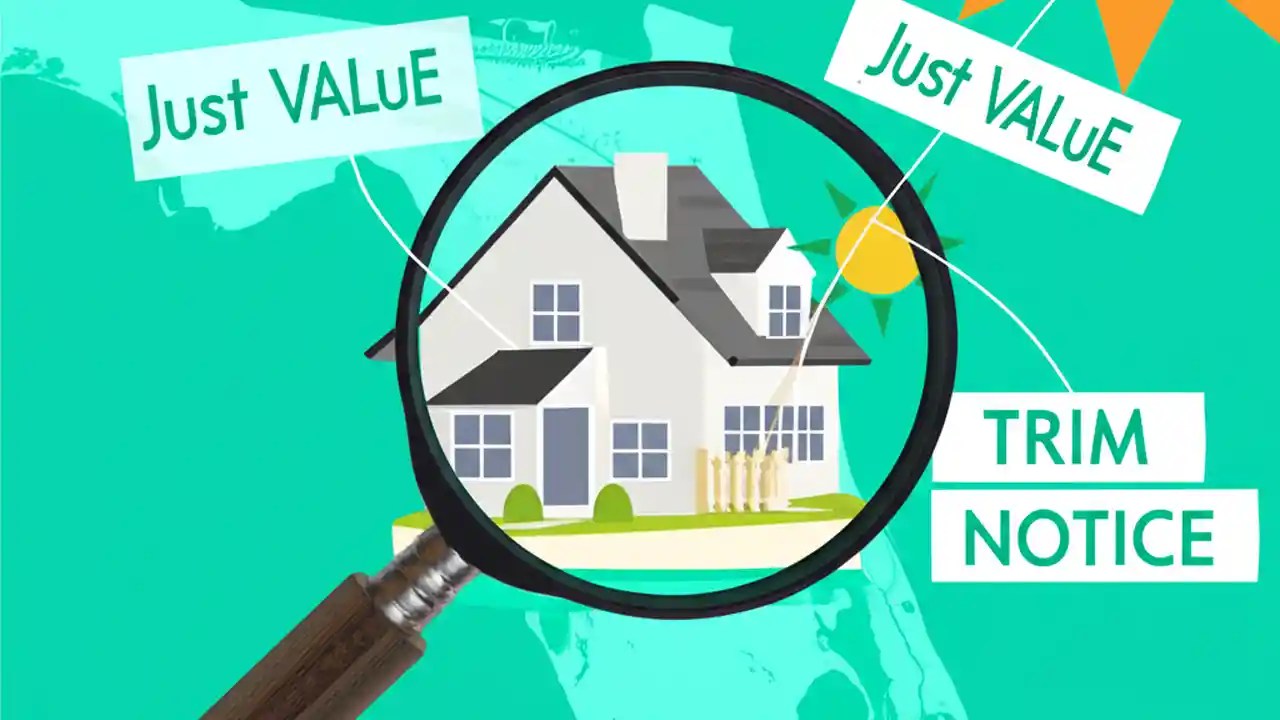 Just VALuE

Just VALuE

TRIM
NOTICE