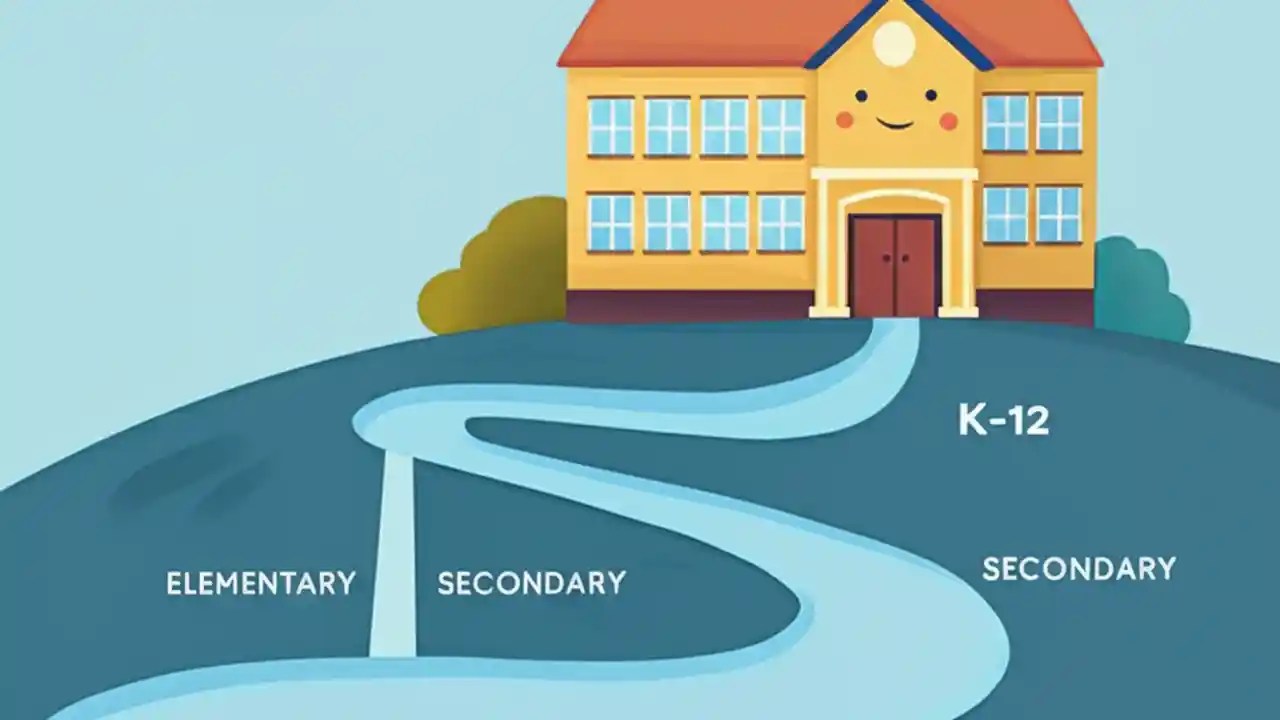 K-12

ELEMENTARY

SECONDARY

SECONDARY