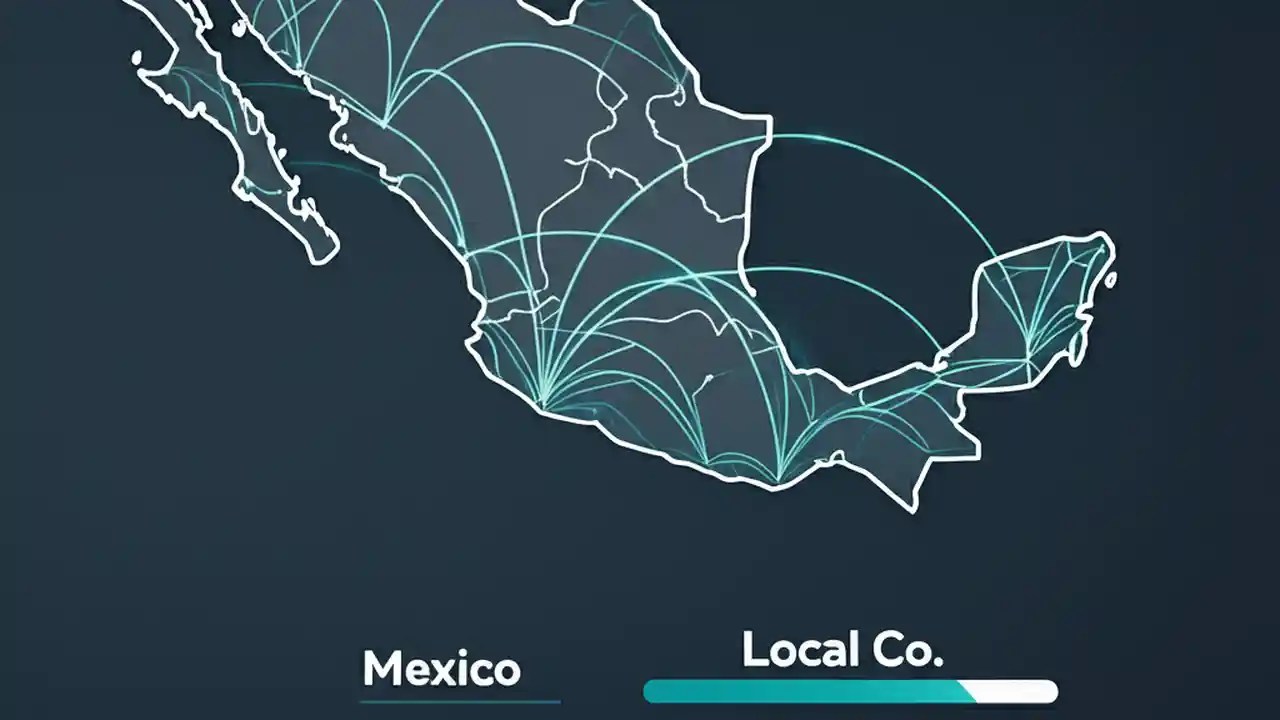 Mexico

Local Co.