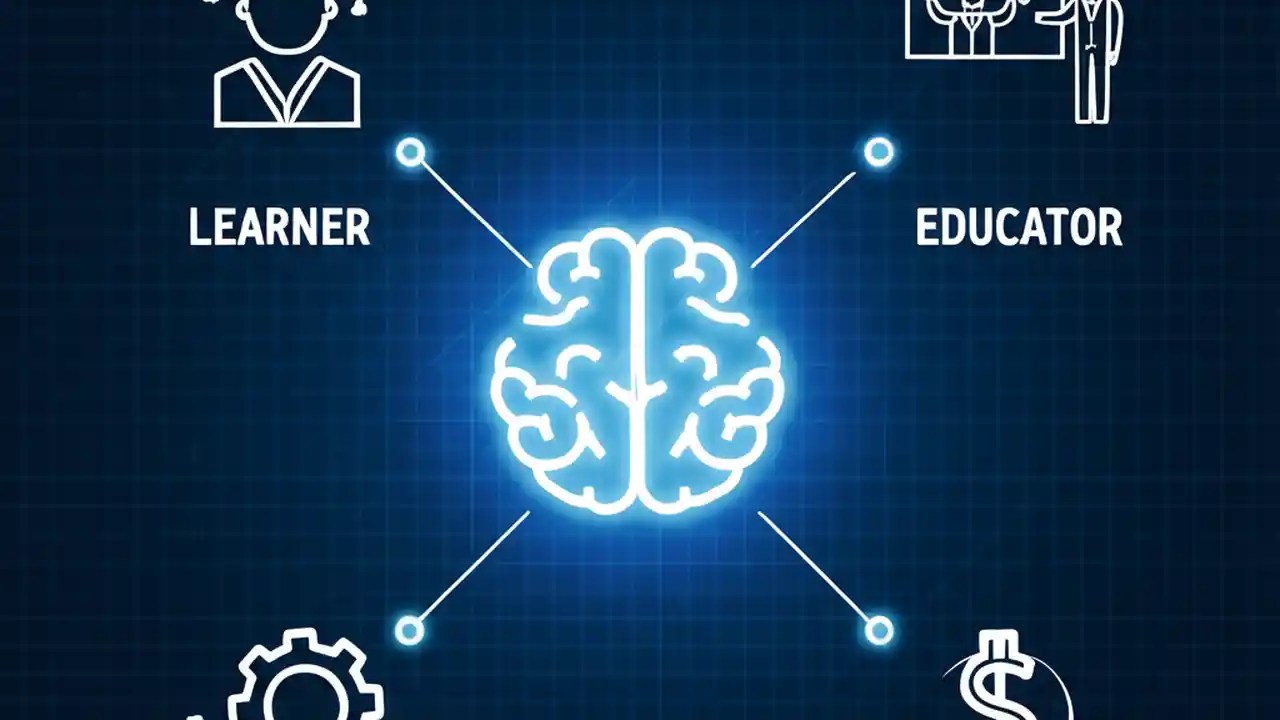 LEARNER

EDUCATOR

$