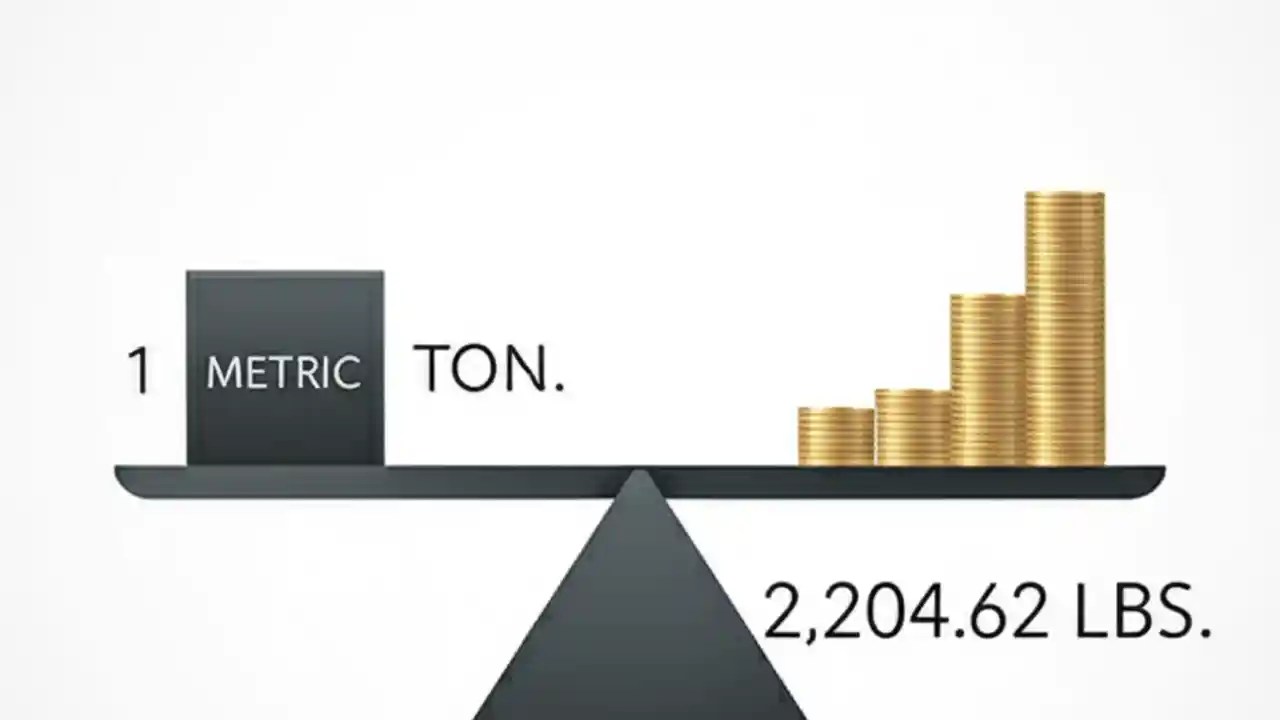 1 METRIC TON.

2,204.62 LBS.