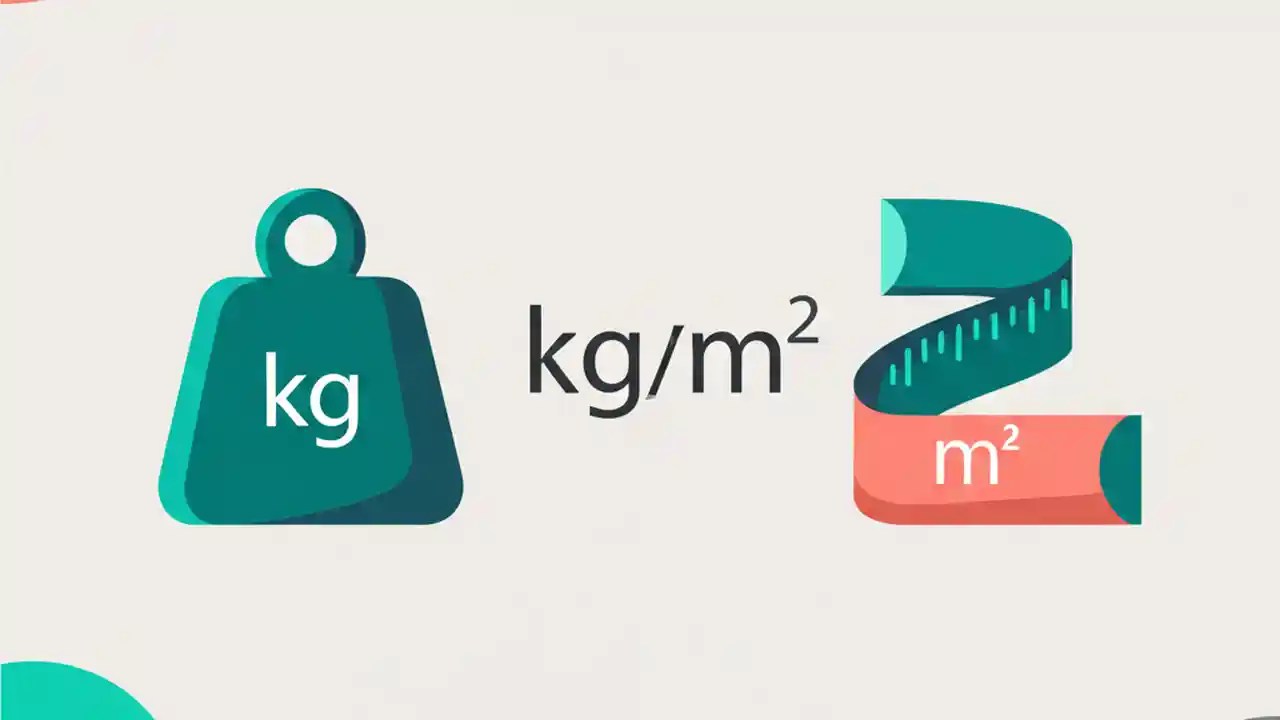 kg

$kg/m^2$

$m^2$