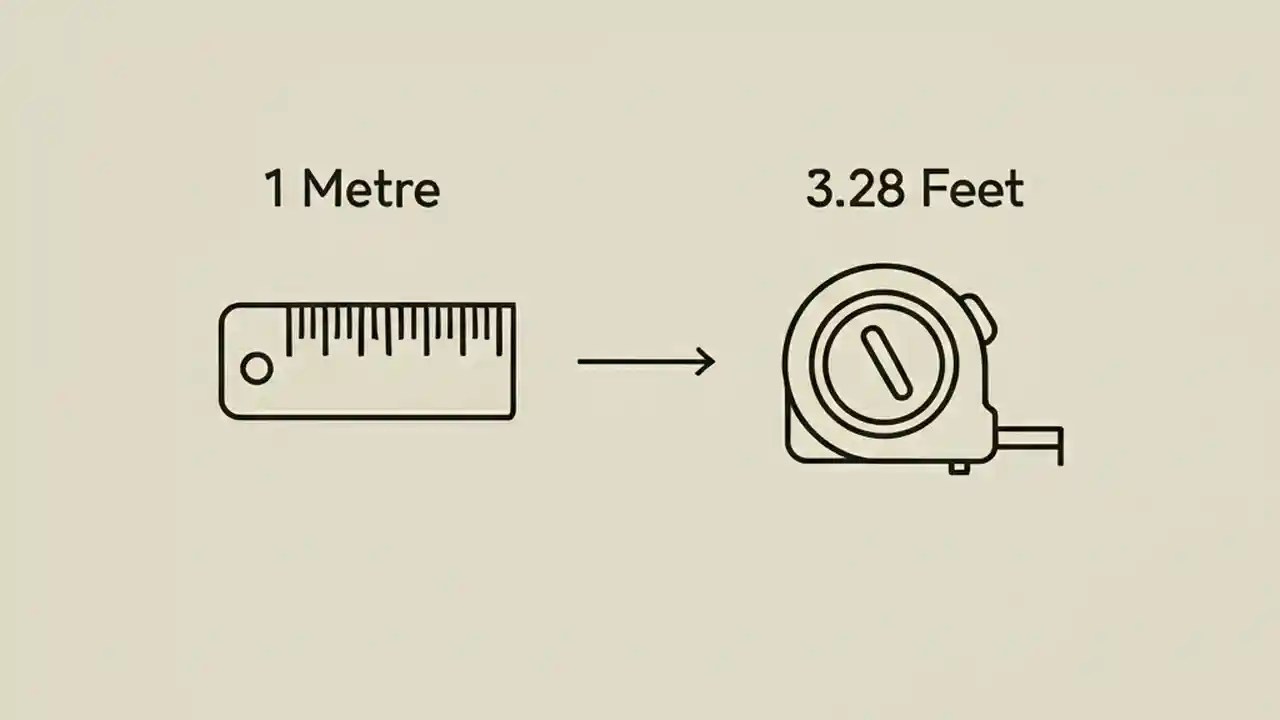 1 Metre

3.28 Feet