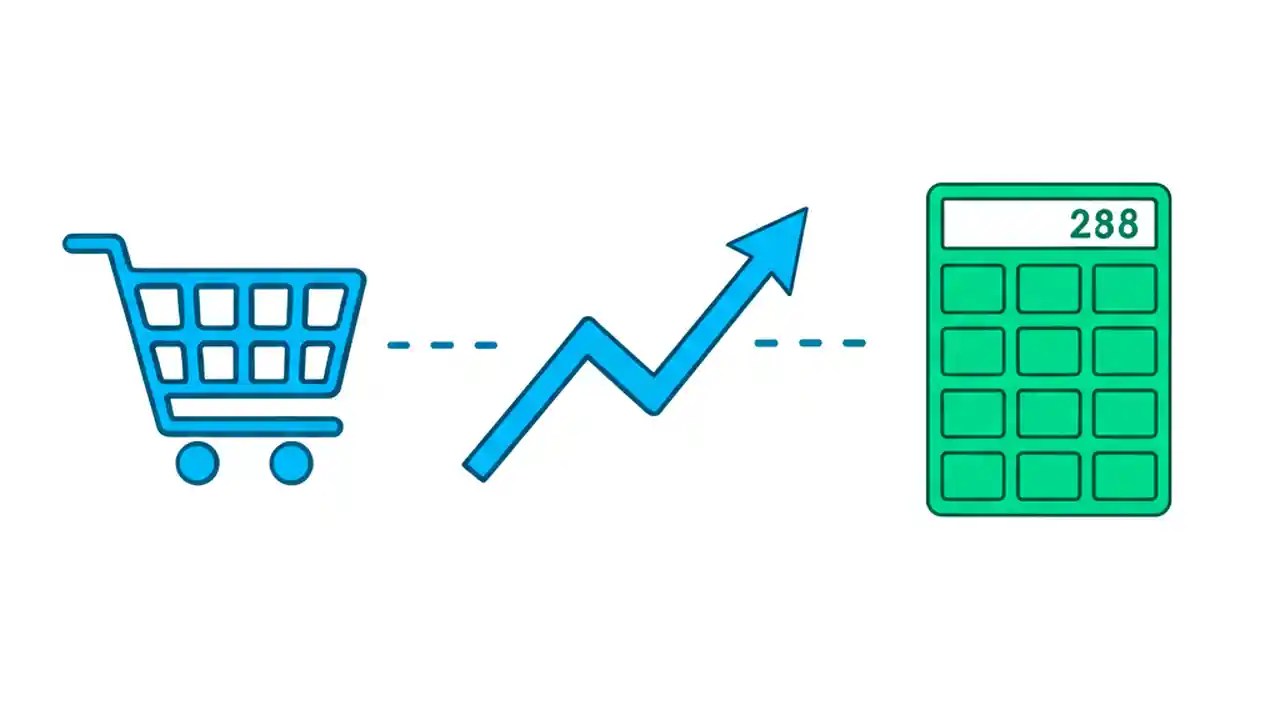 288