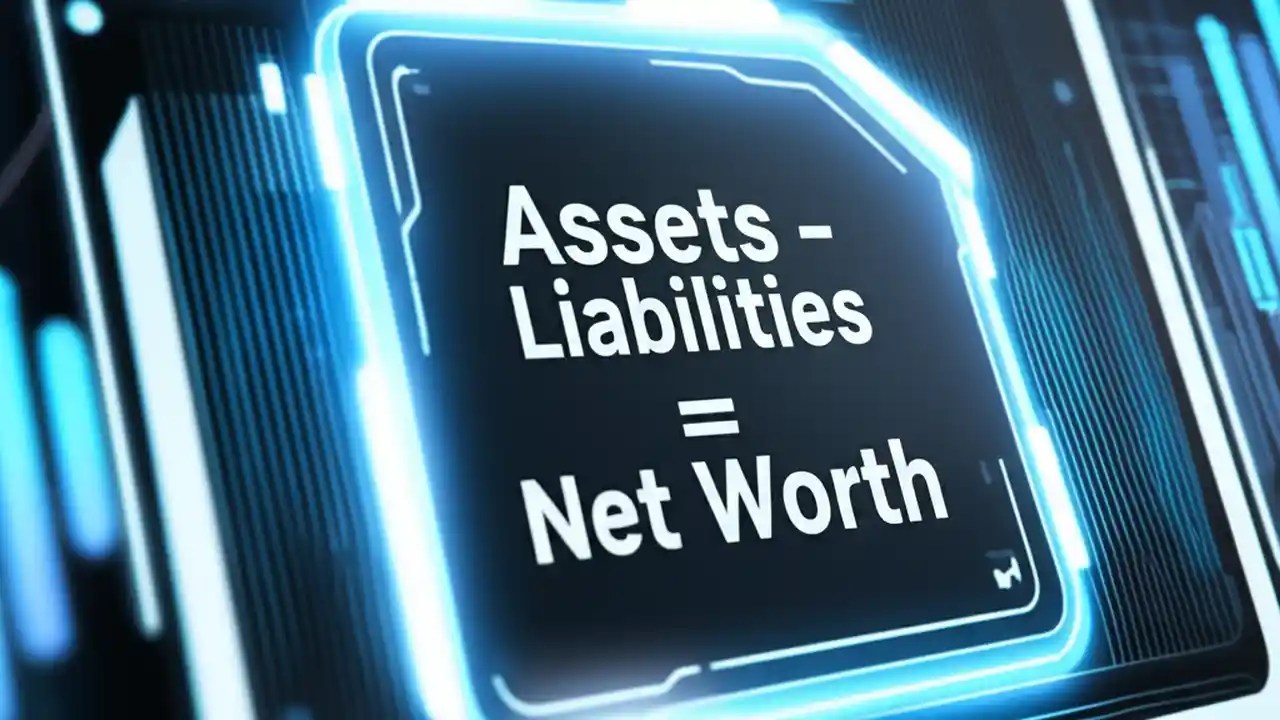 Assets - Liabilities = Net Worth