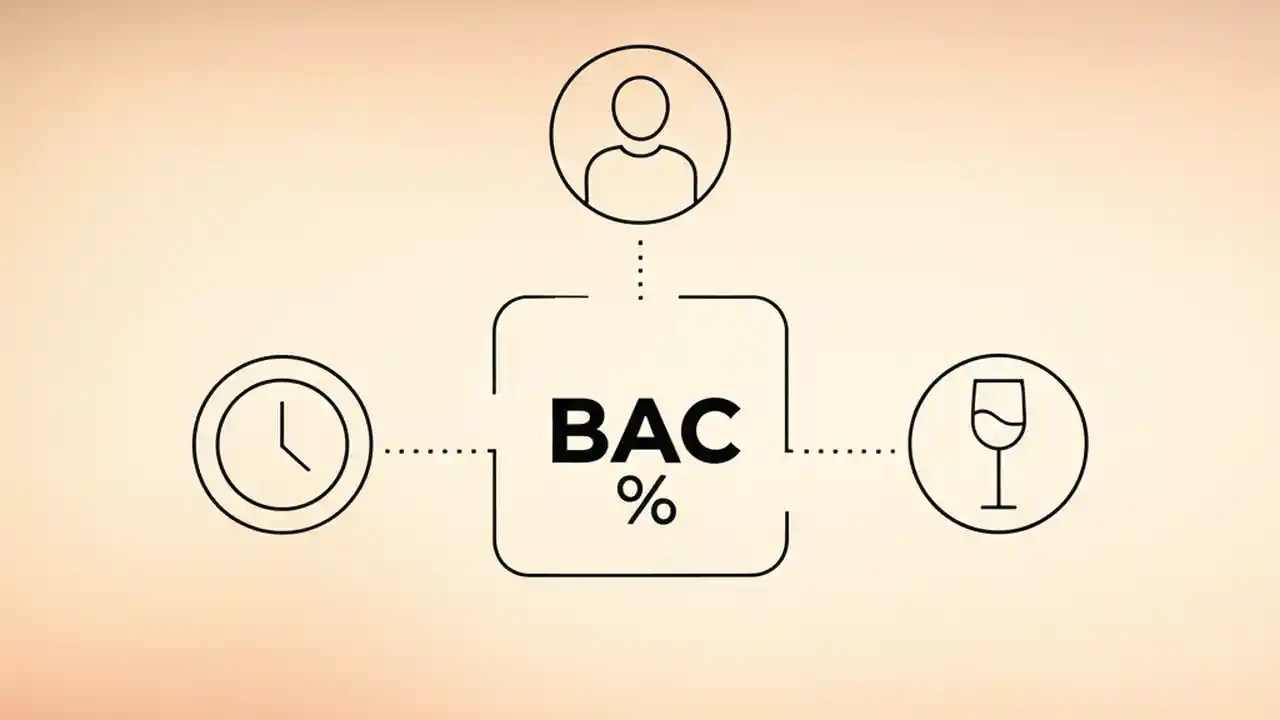 BAC
%