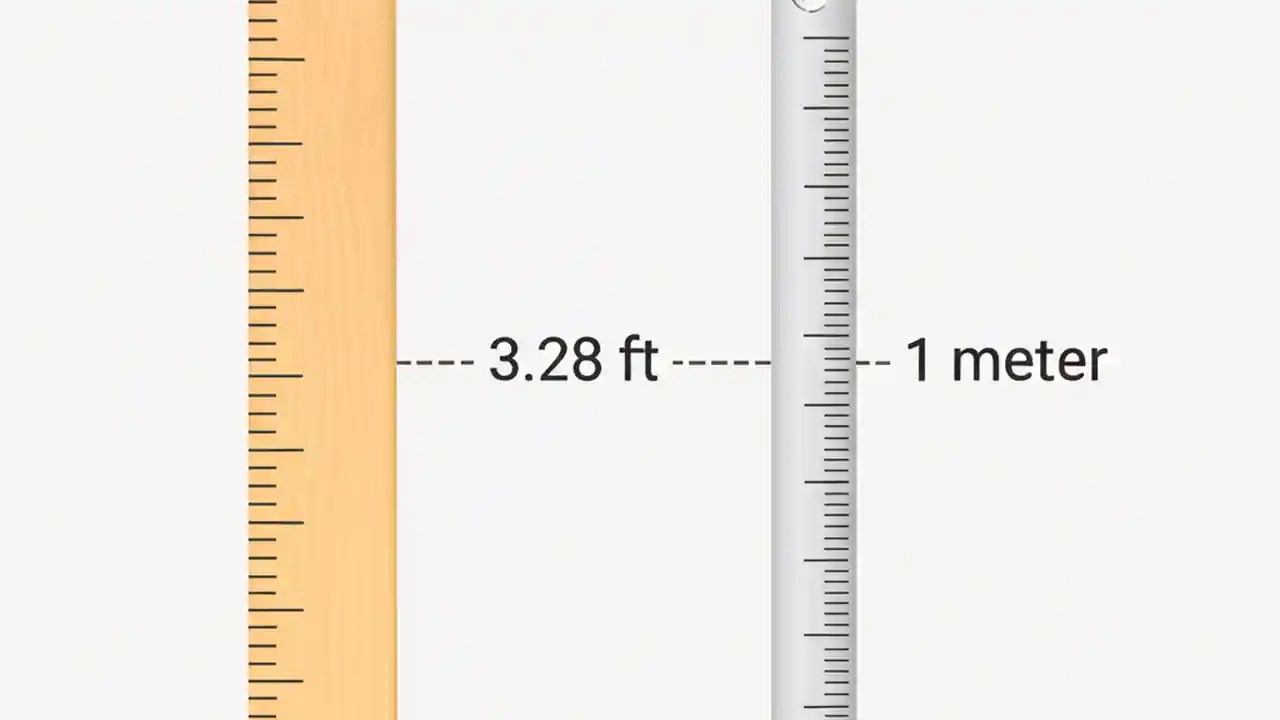 3.28 ft

1 meter