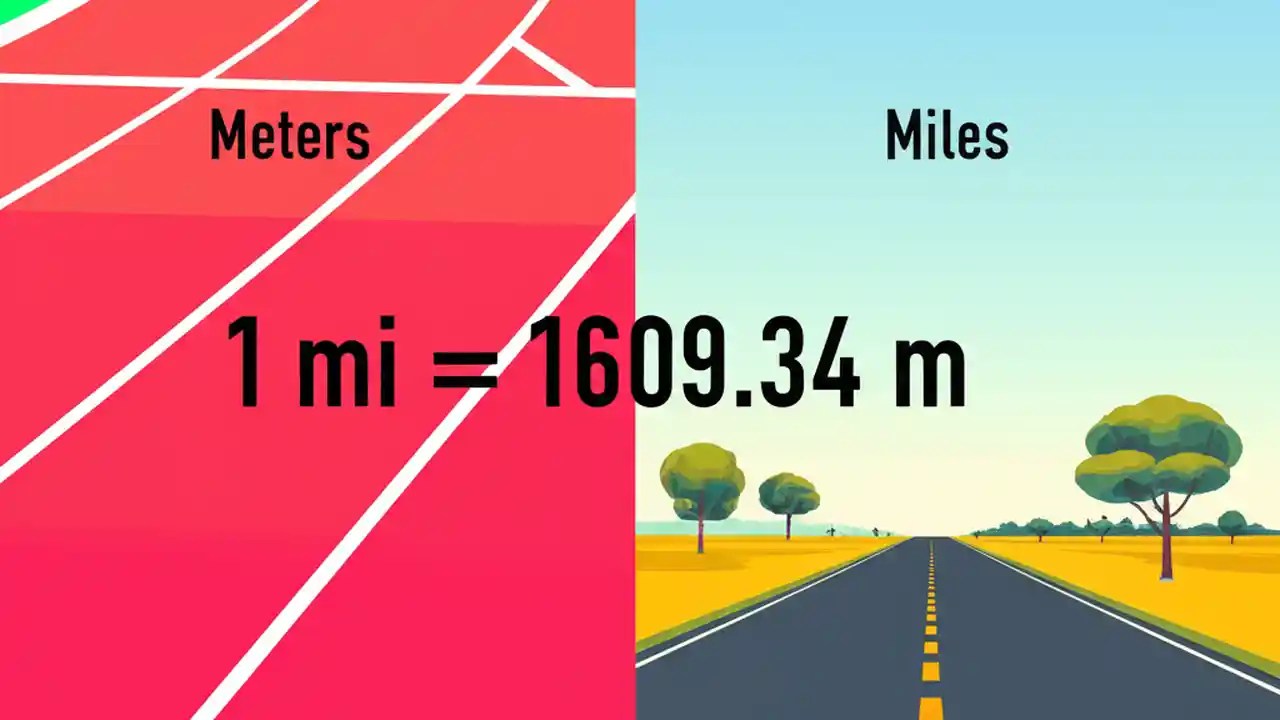 Meters

Miles

1 mi = 1609.34 m