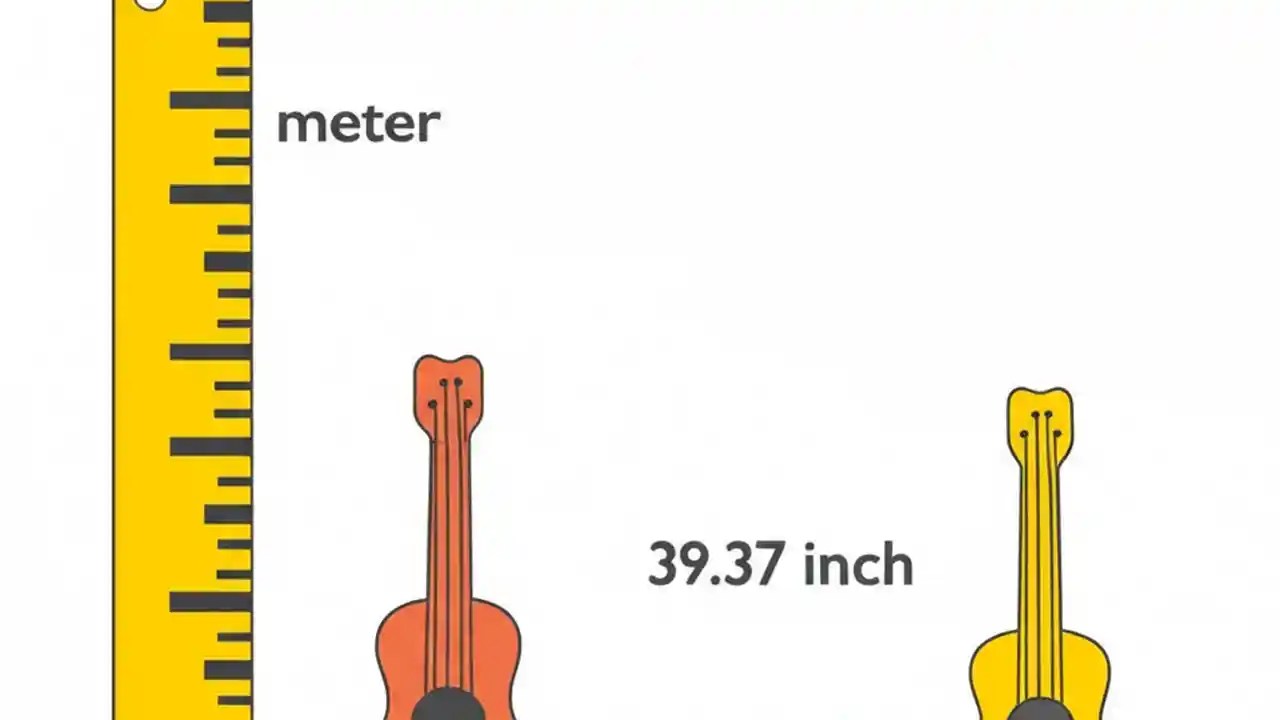 meter

39.37 inch