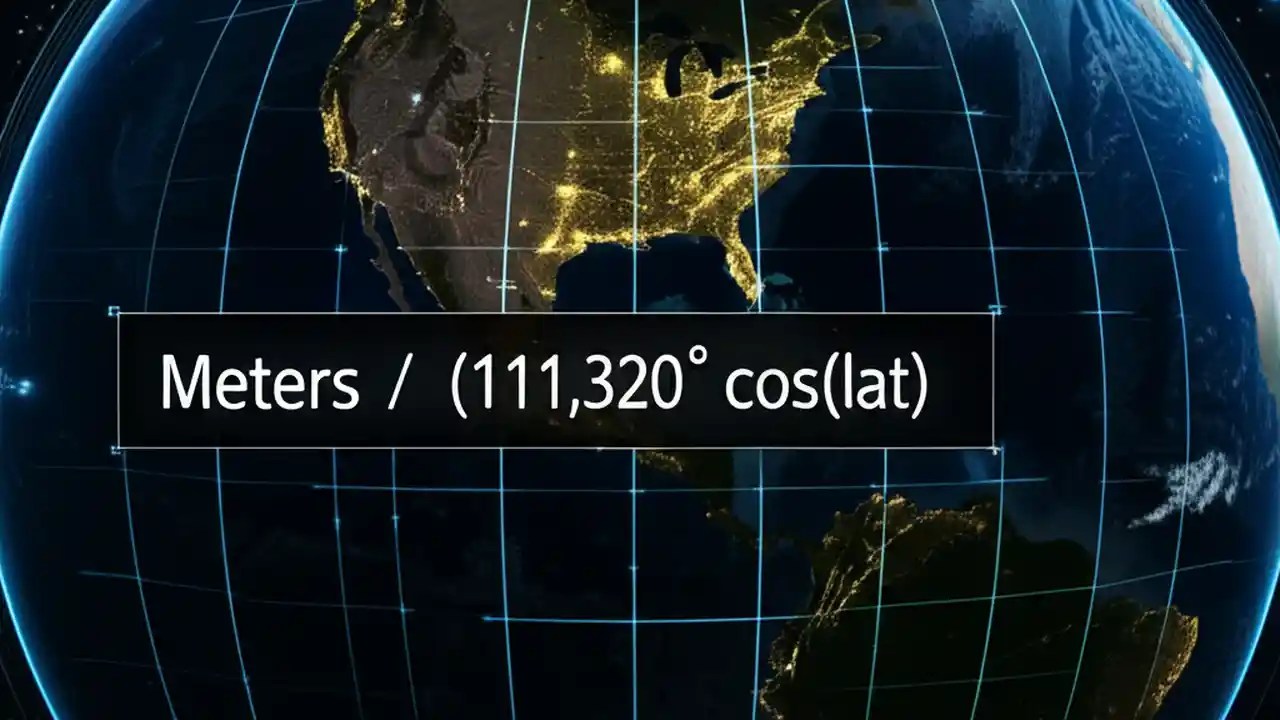 Meters / (111,320° cos(lat)