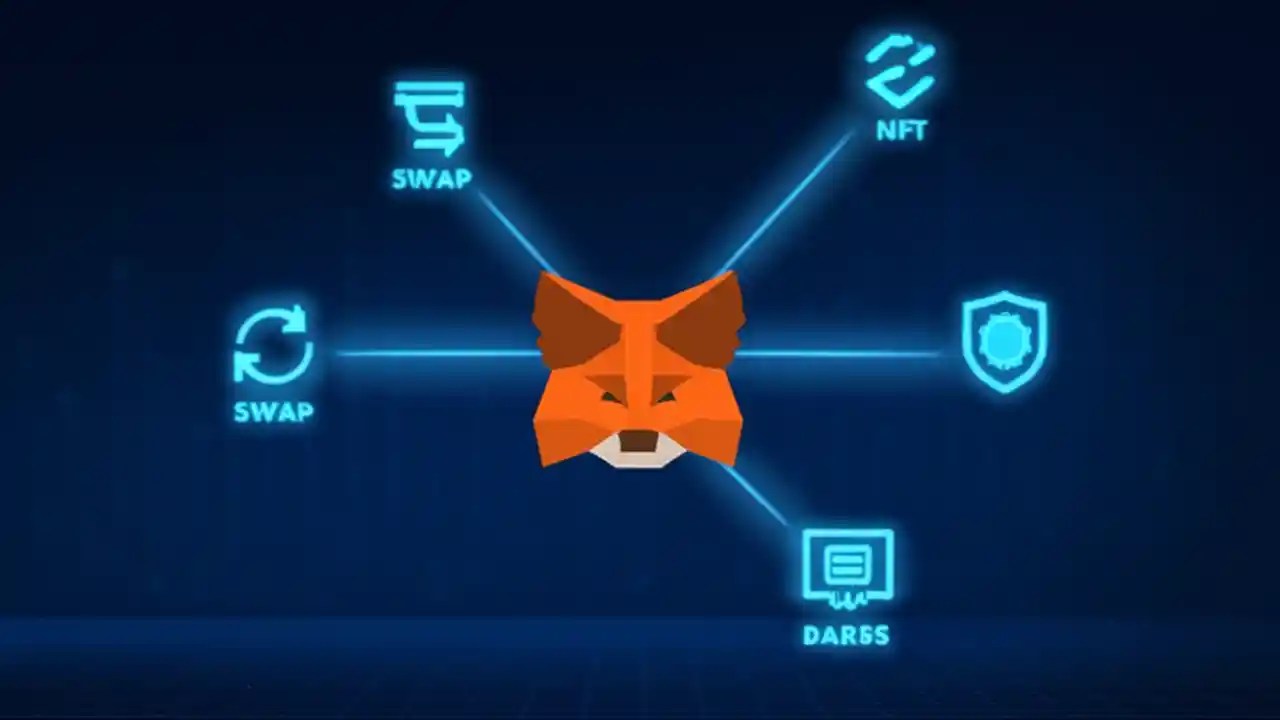 SWAP

NFT

SWAP

DARBS