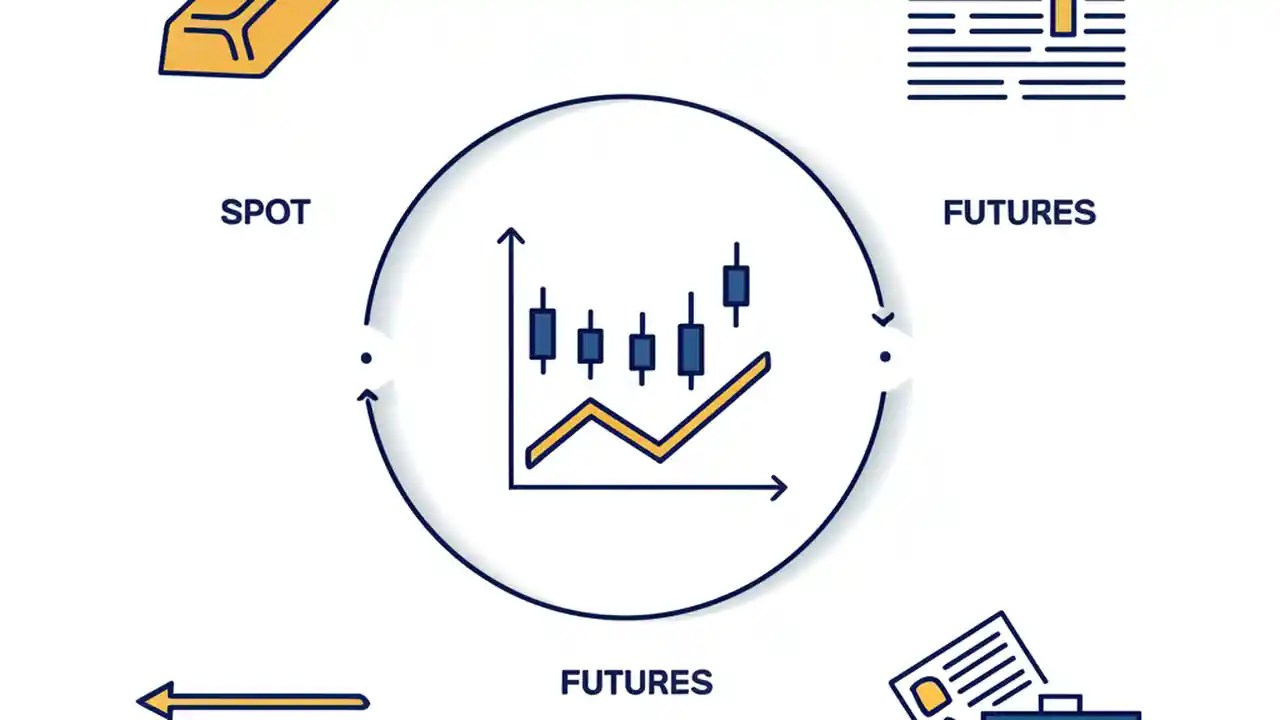 SPOT

FUTURES

FUTURES