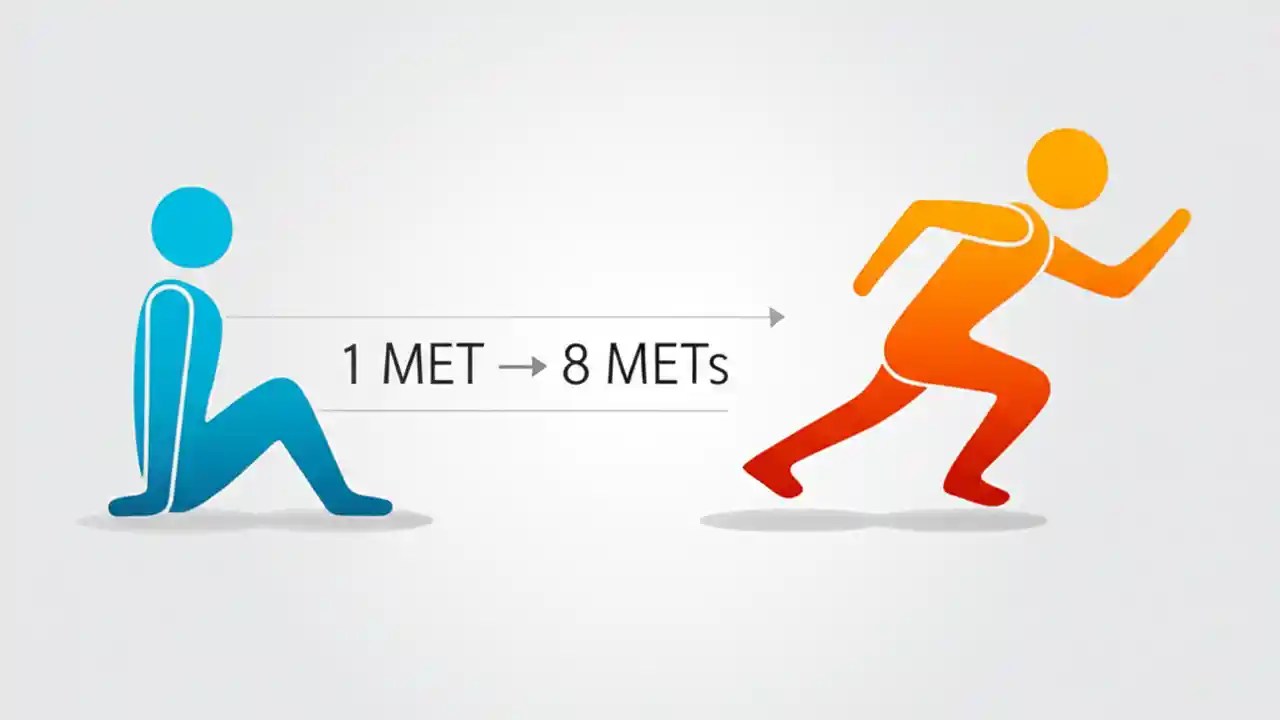 1 MET → 8 METs