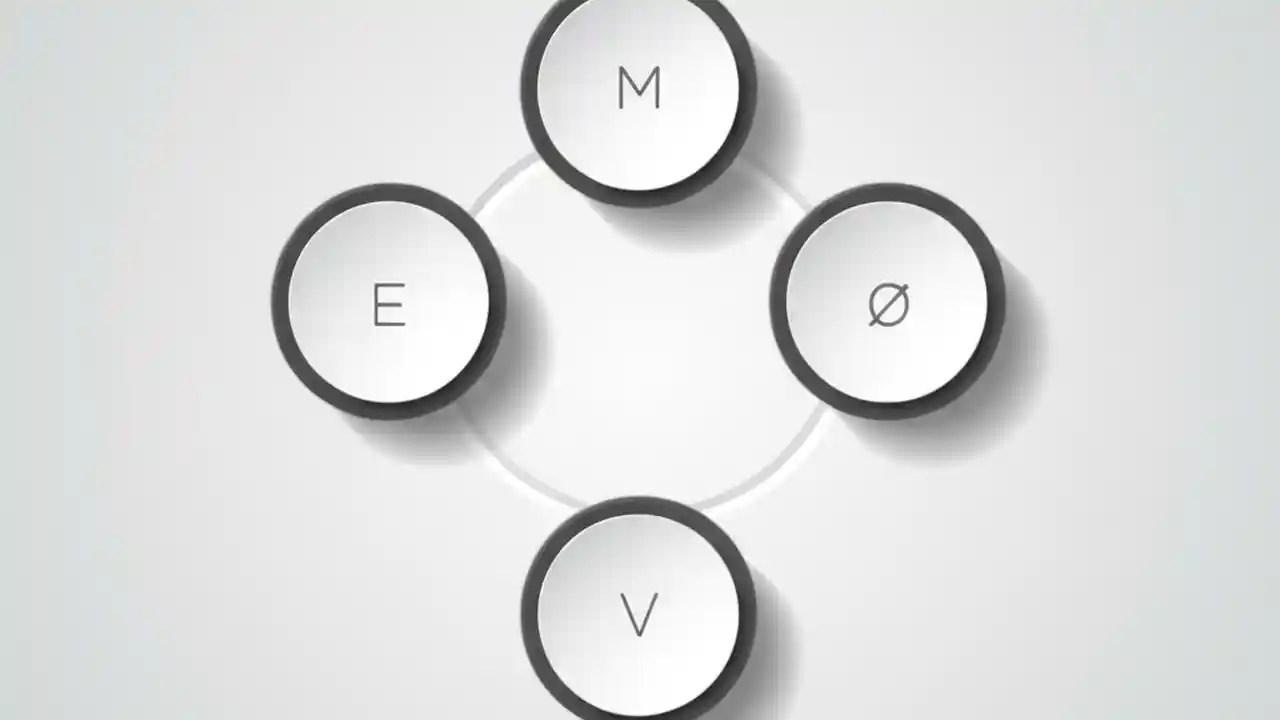 M

E

Ø

V