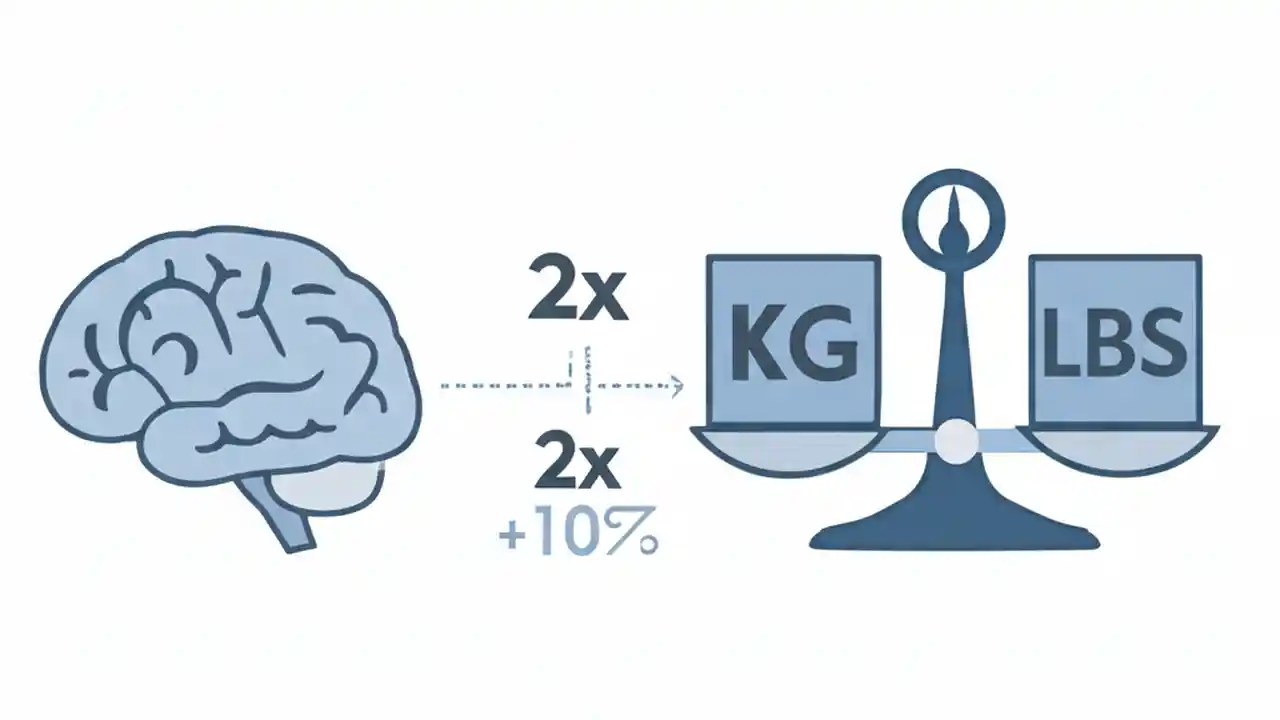 2x

2x
+10%

KG

LBS