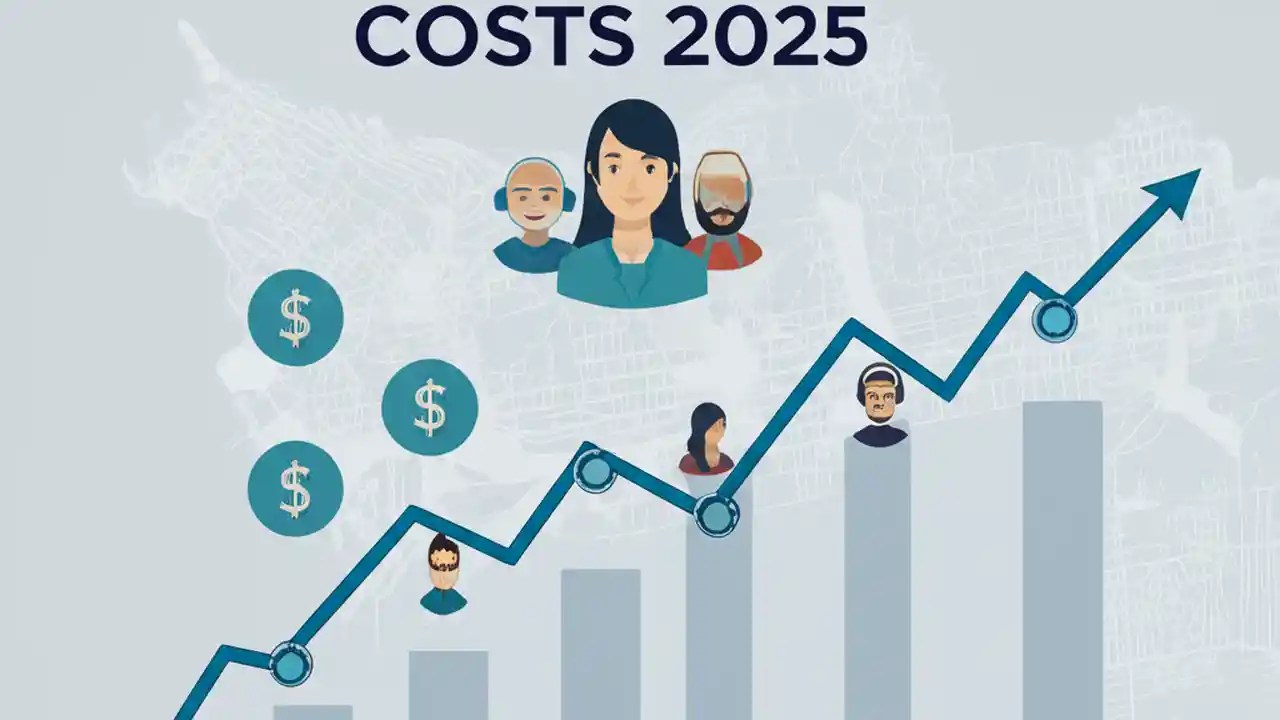 COSTS 2025

$

$

$