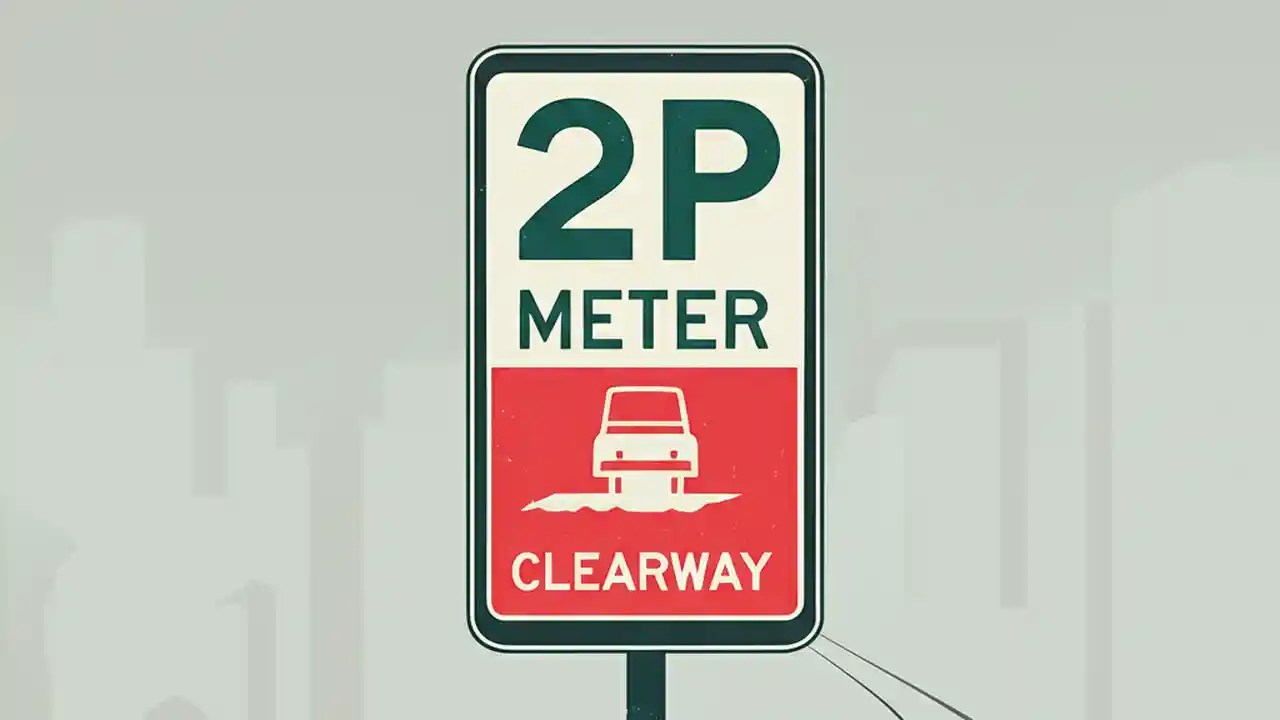 2P
METER

CLEARWAY