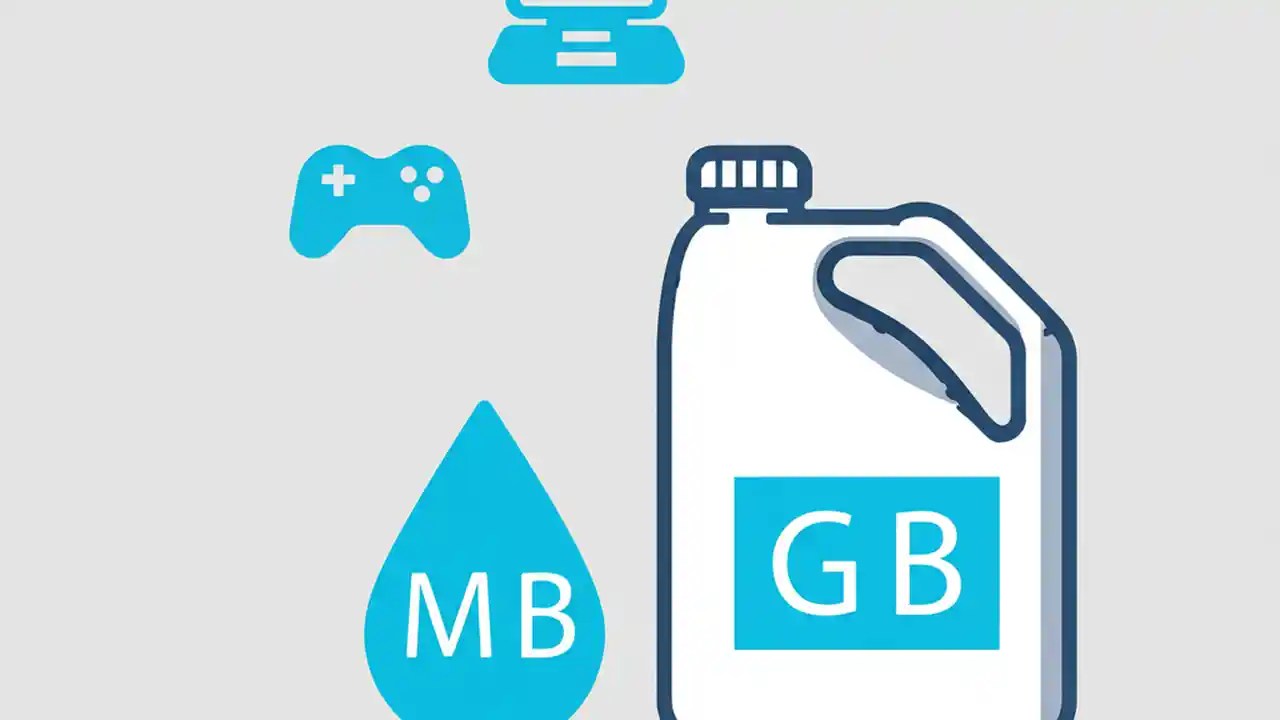 MB

GB