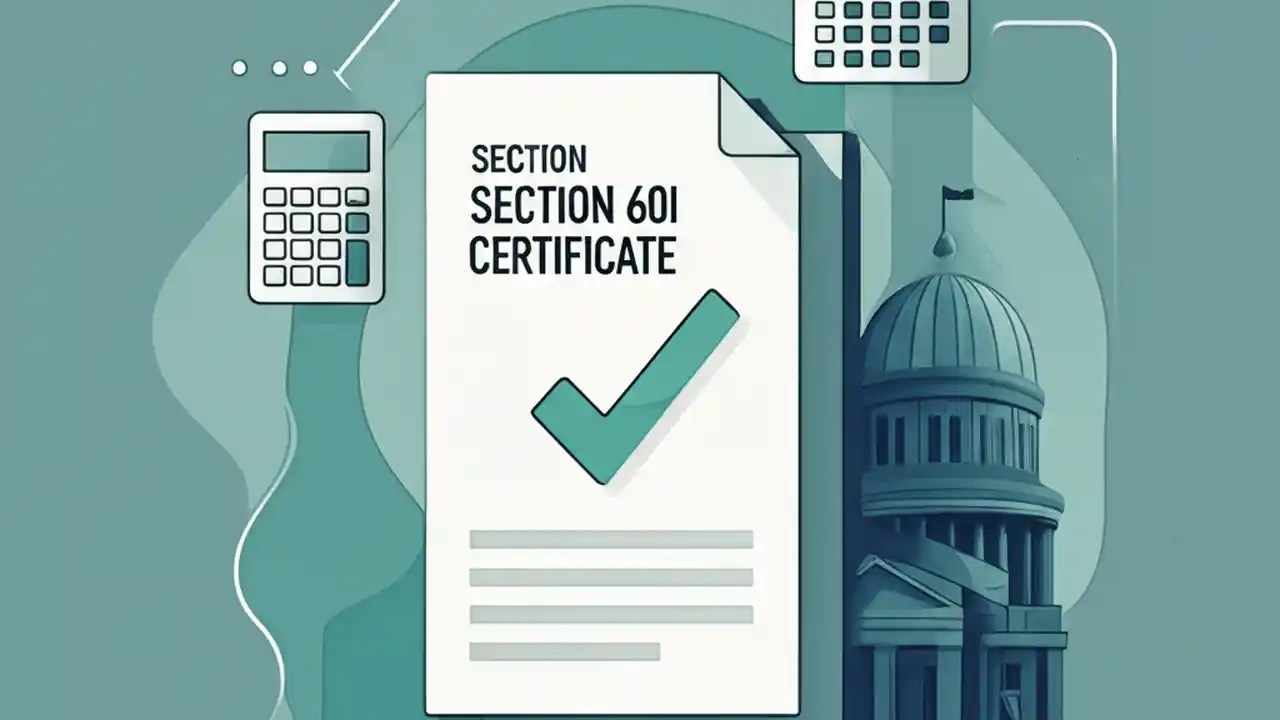 SECTION
SECTION 60I
CERTIFICATE