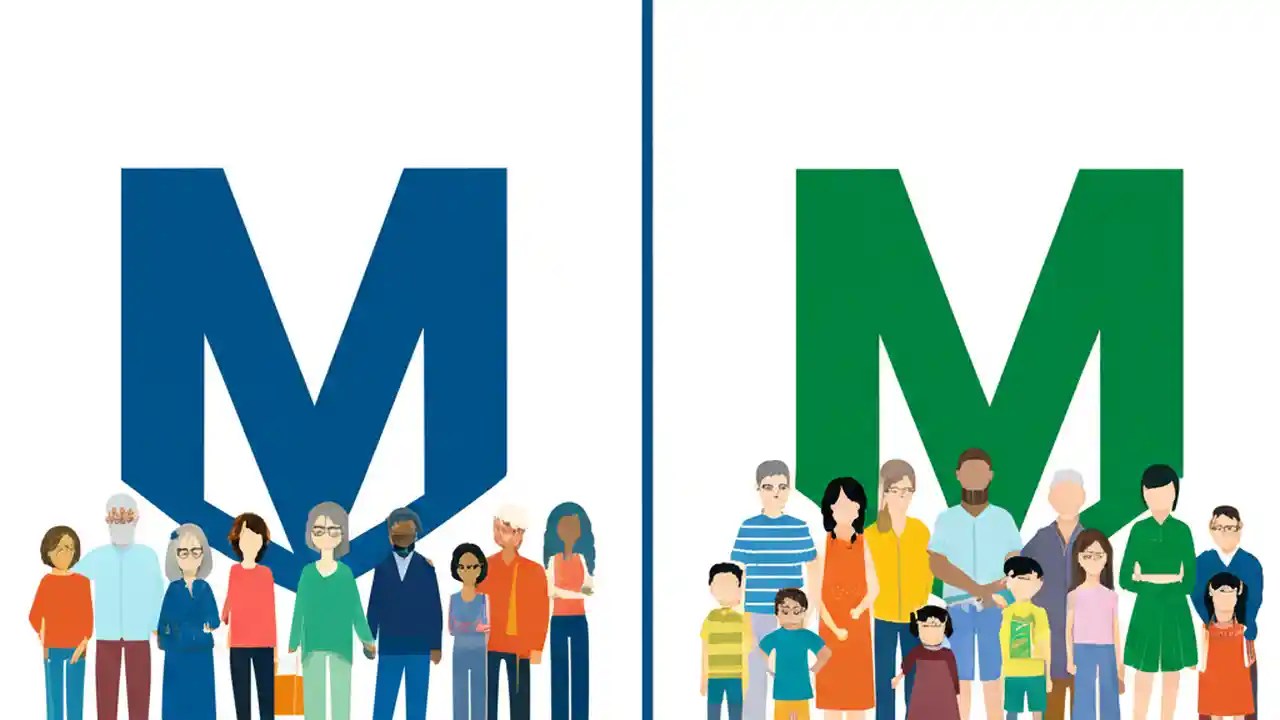 M

M