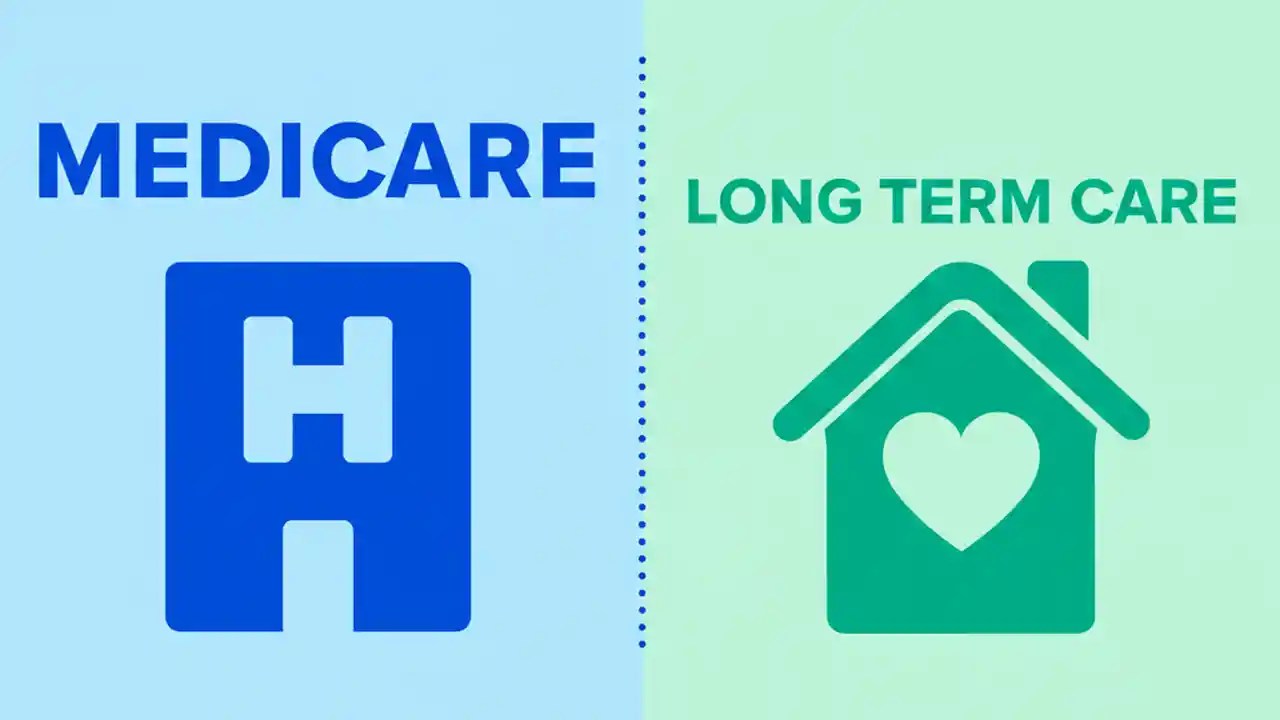 MEDICARE

H

LONG TERM CARE