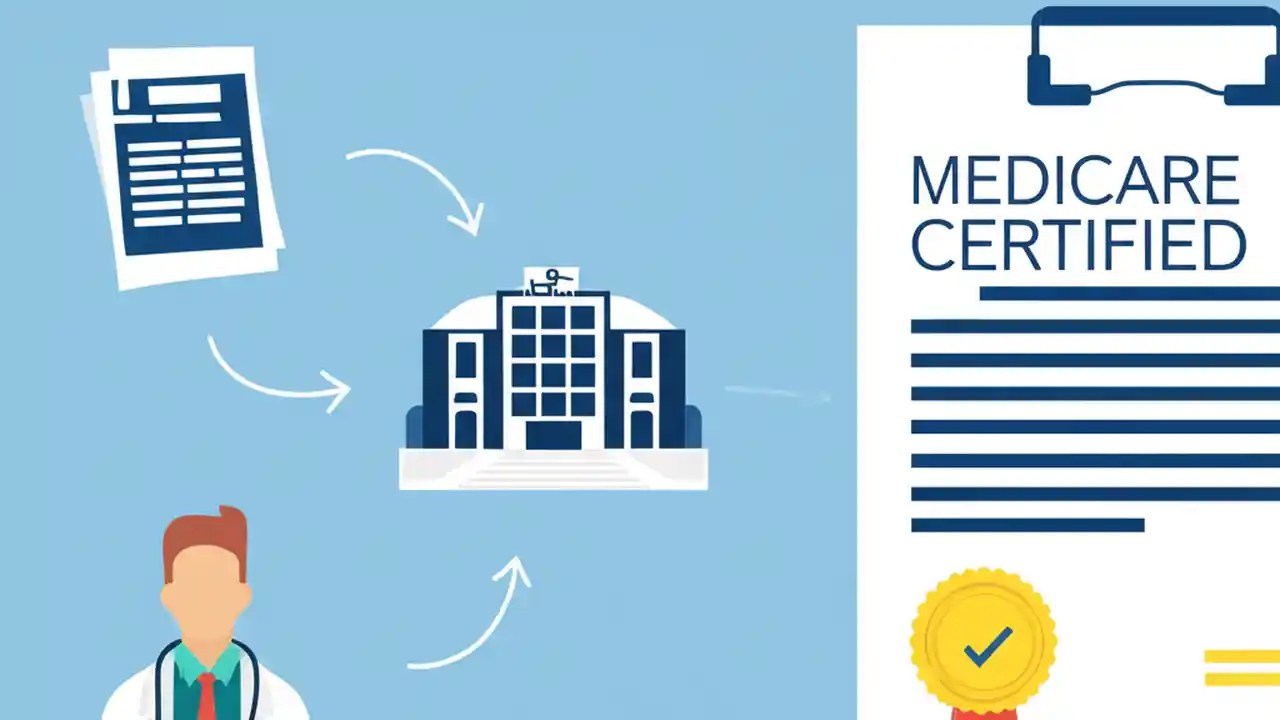 MEDICARE CERTIFIED