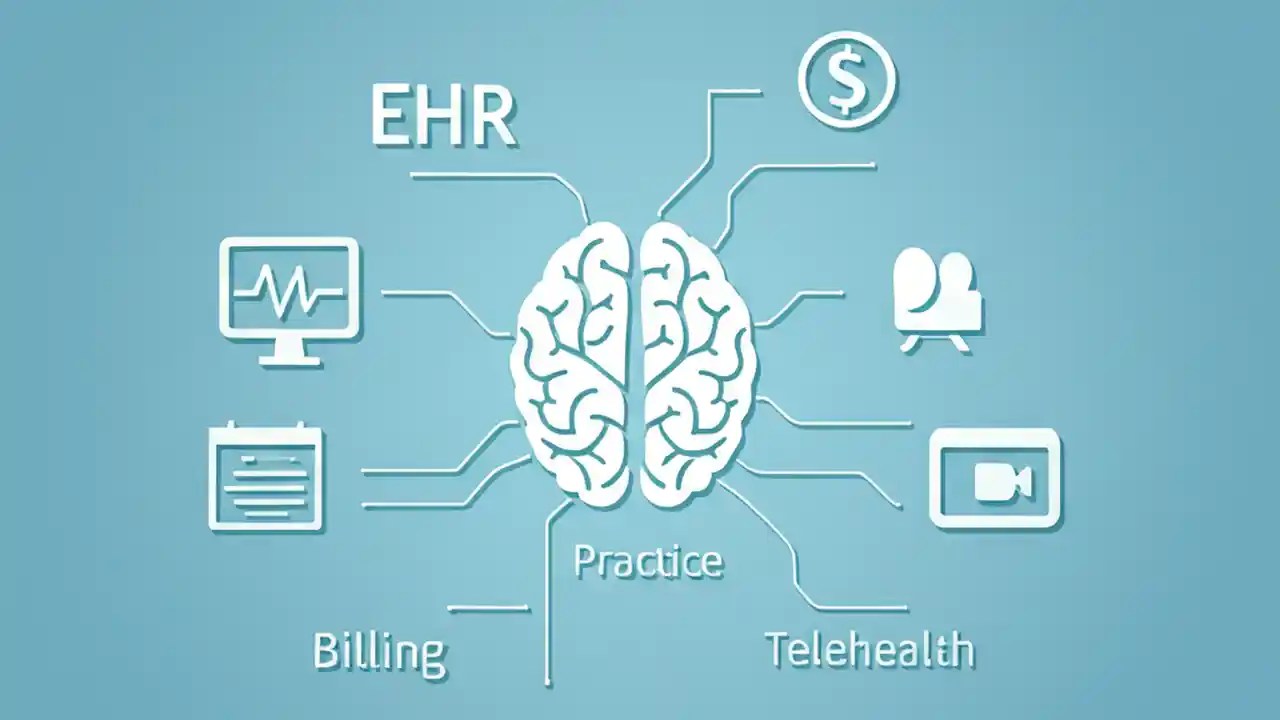 EHR

$

Practice

Billing

Telehealth