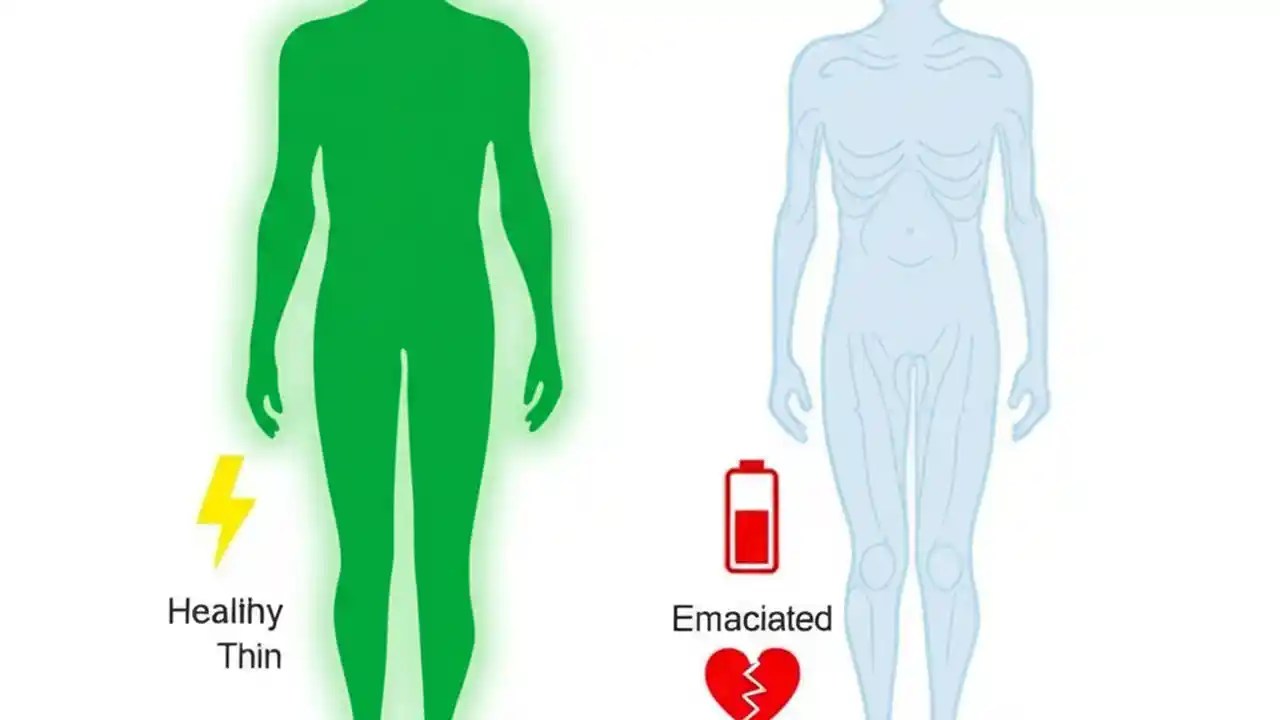 Healihy Thin

Emaciated