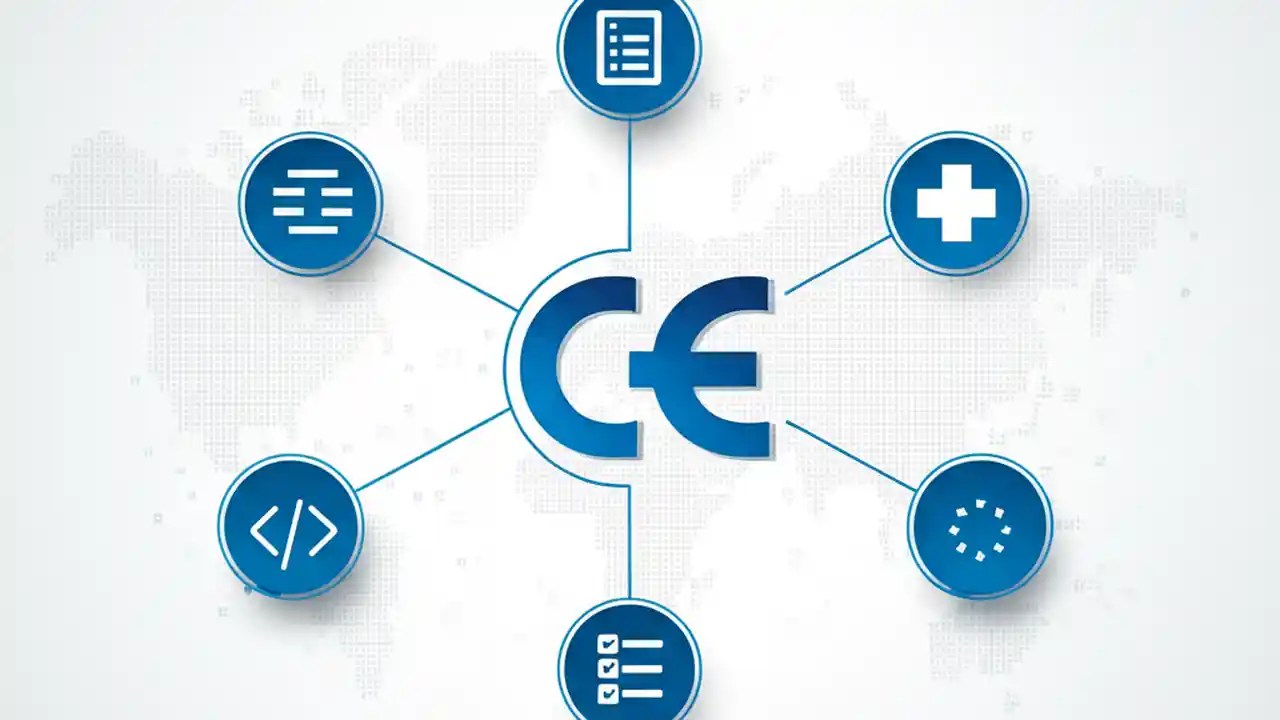 CE