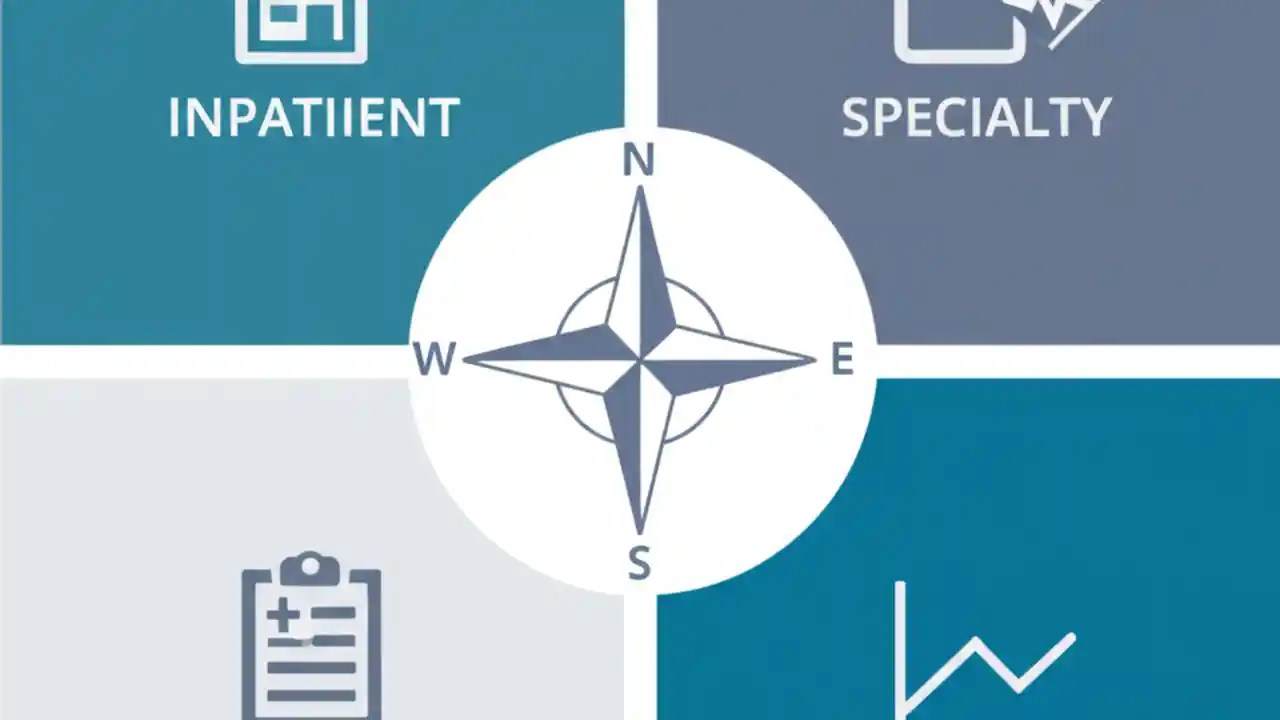 INPATIIENT

SPECIALTY

N

W

E

S