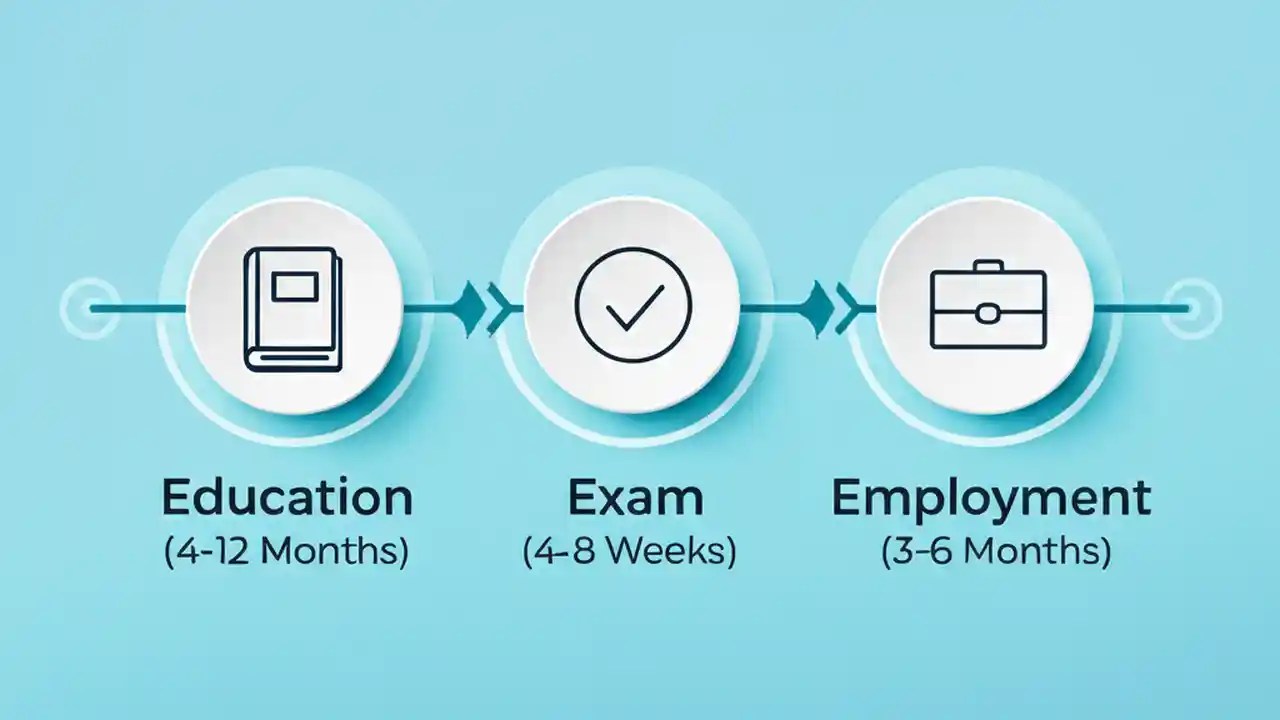 Education
(4-12 Months)

Exam
(4-8 Weeks)

Employment
(3-6 Months)