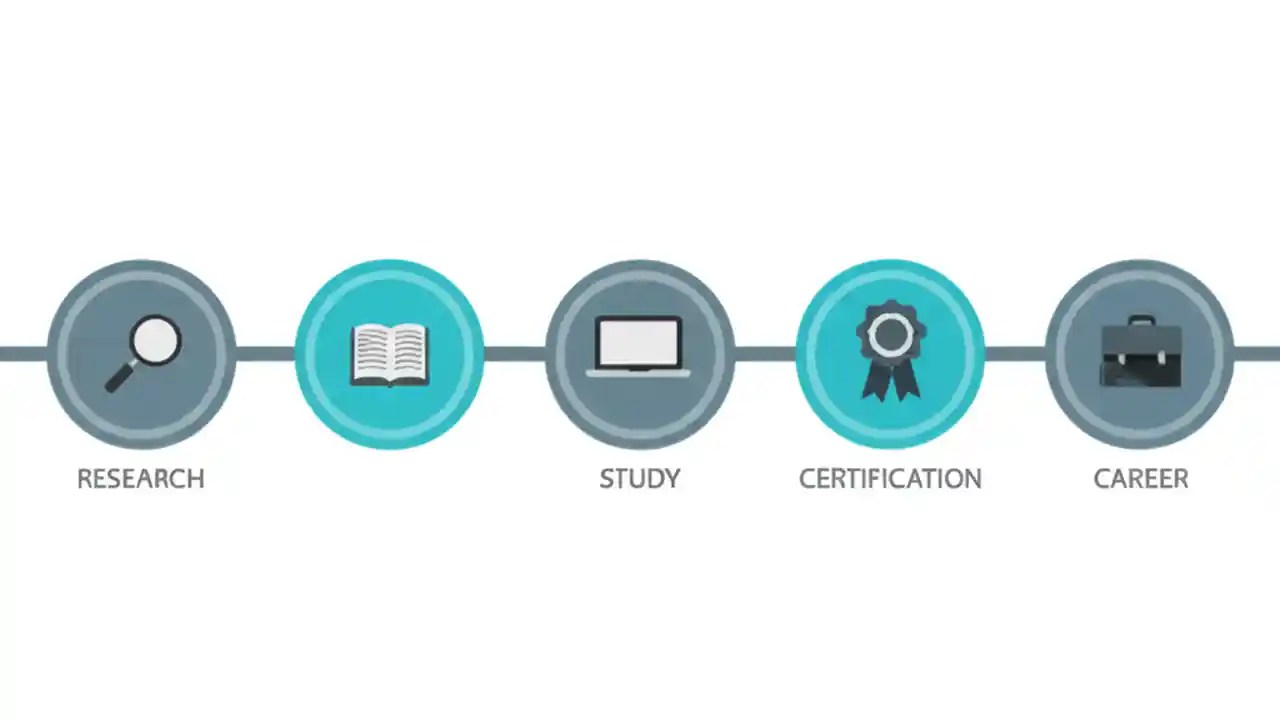 RESEARCH

STUDY

CERTIFICATION

CAREER