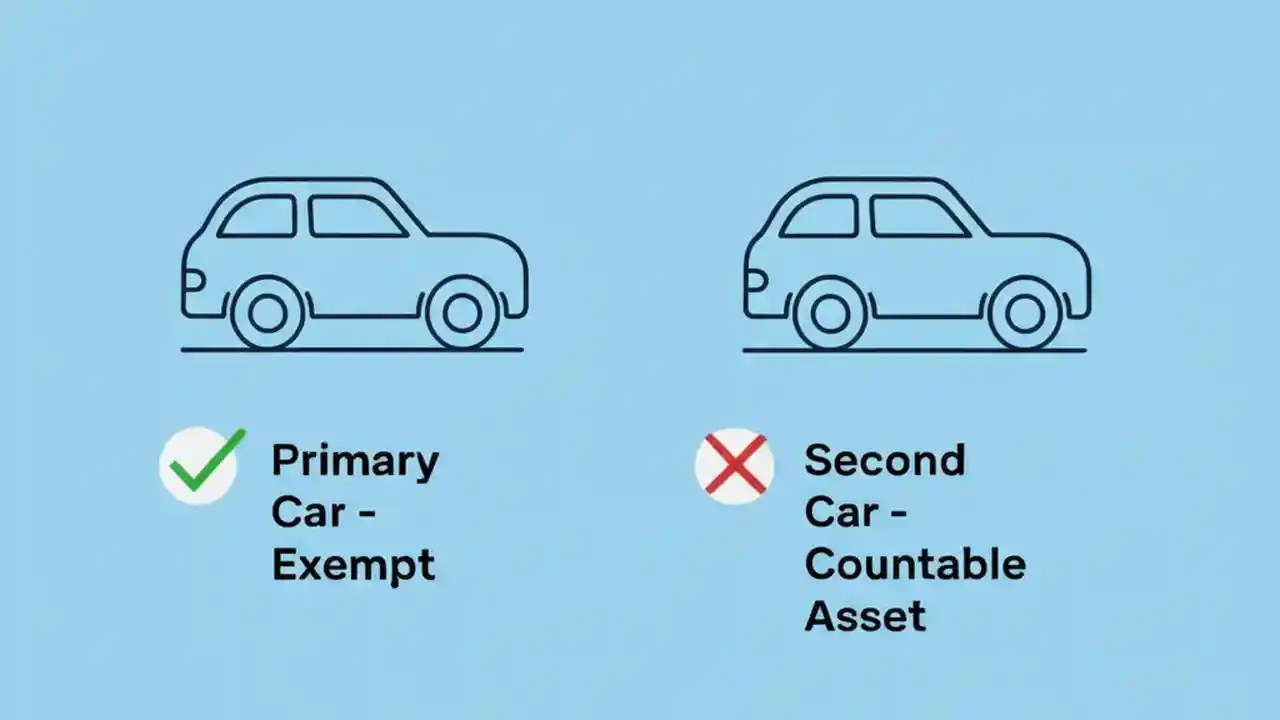 Primary Car - Exempt

Second Car - Countable Asset