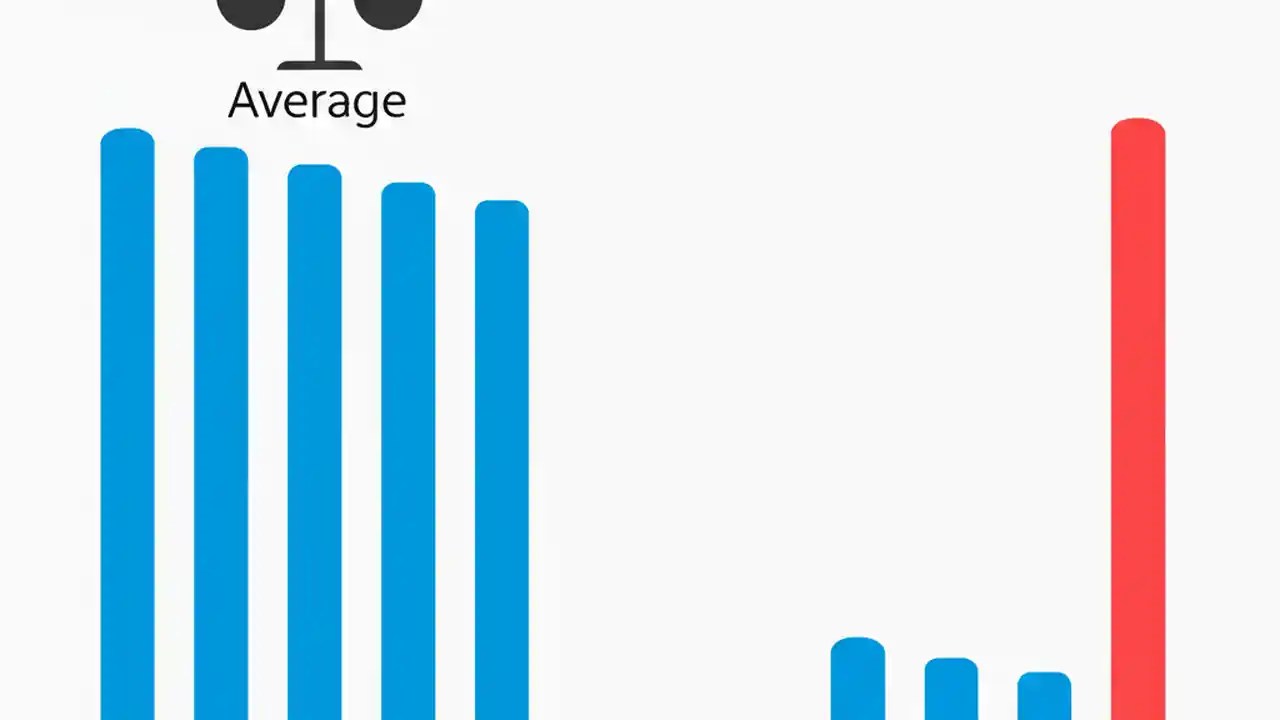 Average