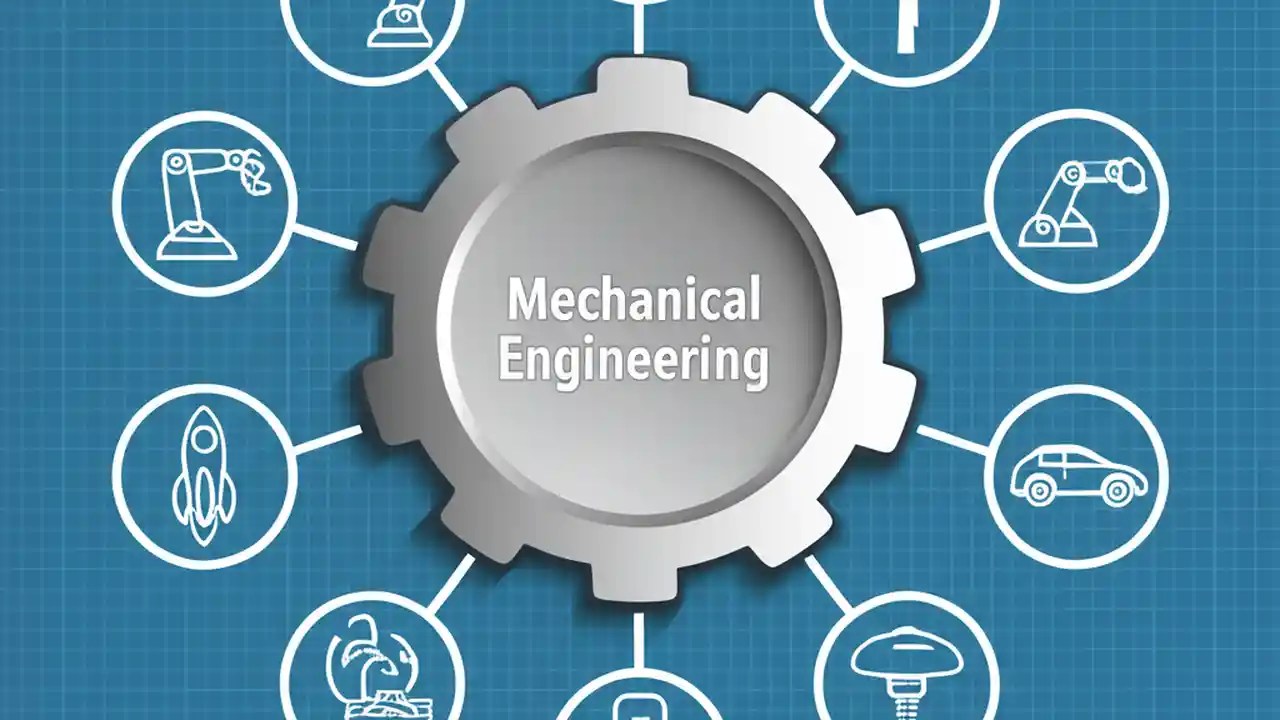 Mechanical Engineering