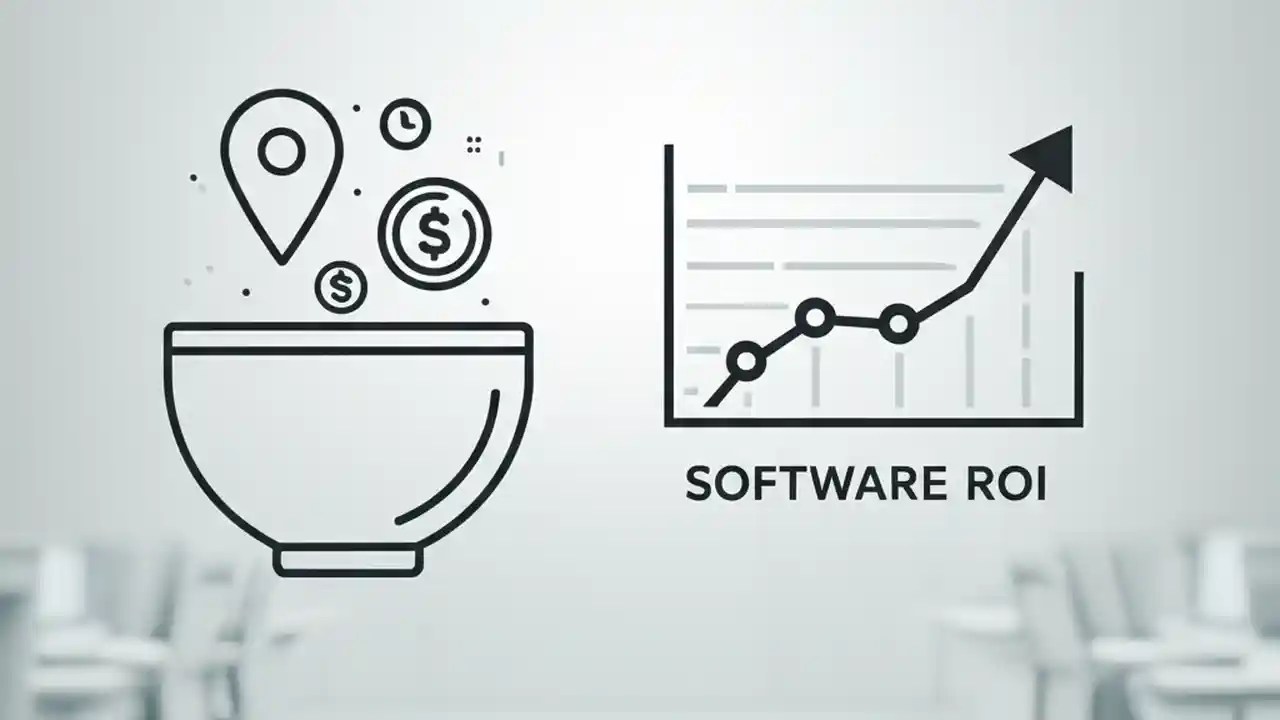 $
$
SOFTWARE ROI