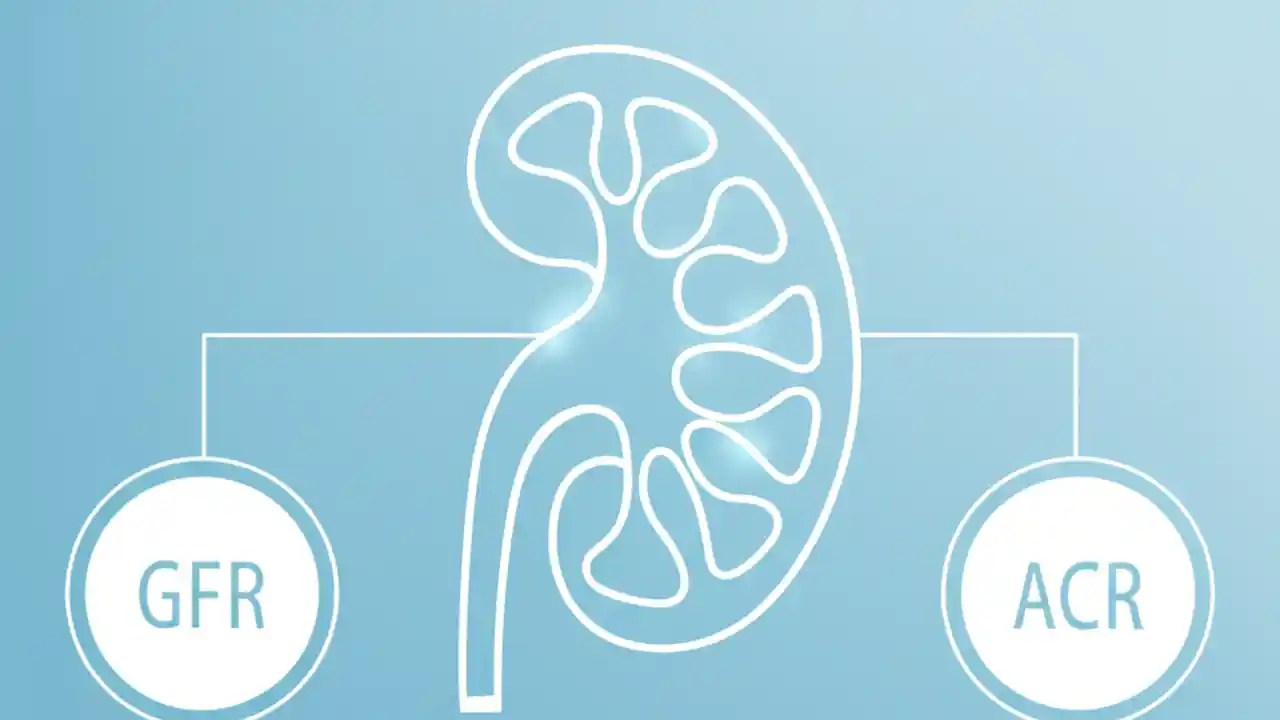 GFR

ACR