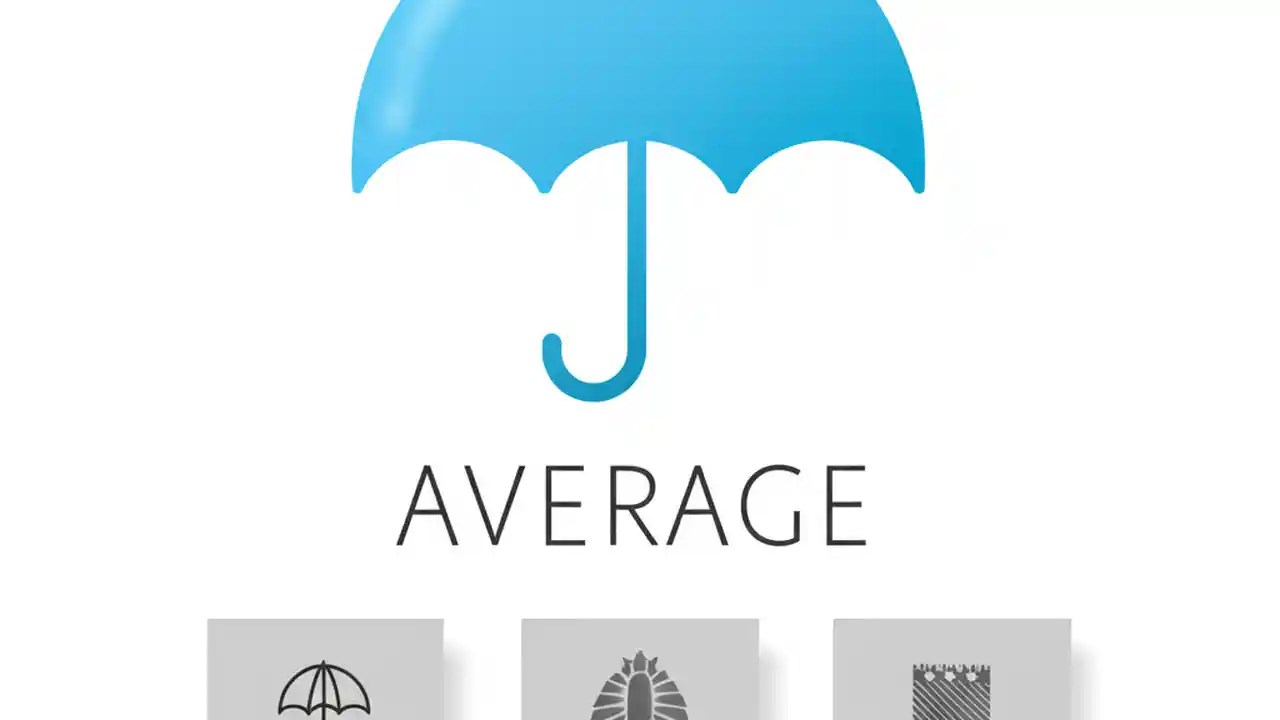 AVERAGE