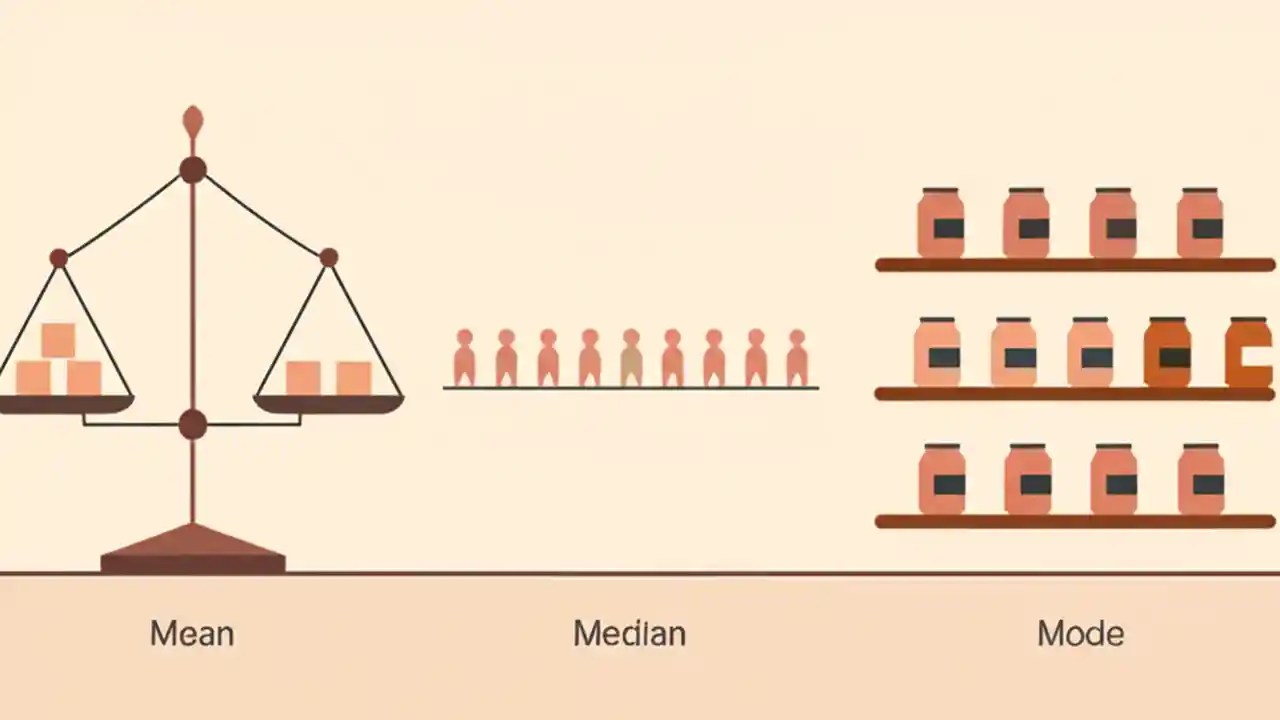 Mean

Median

Mode