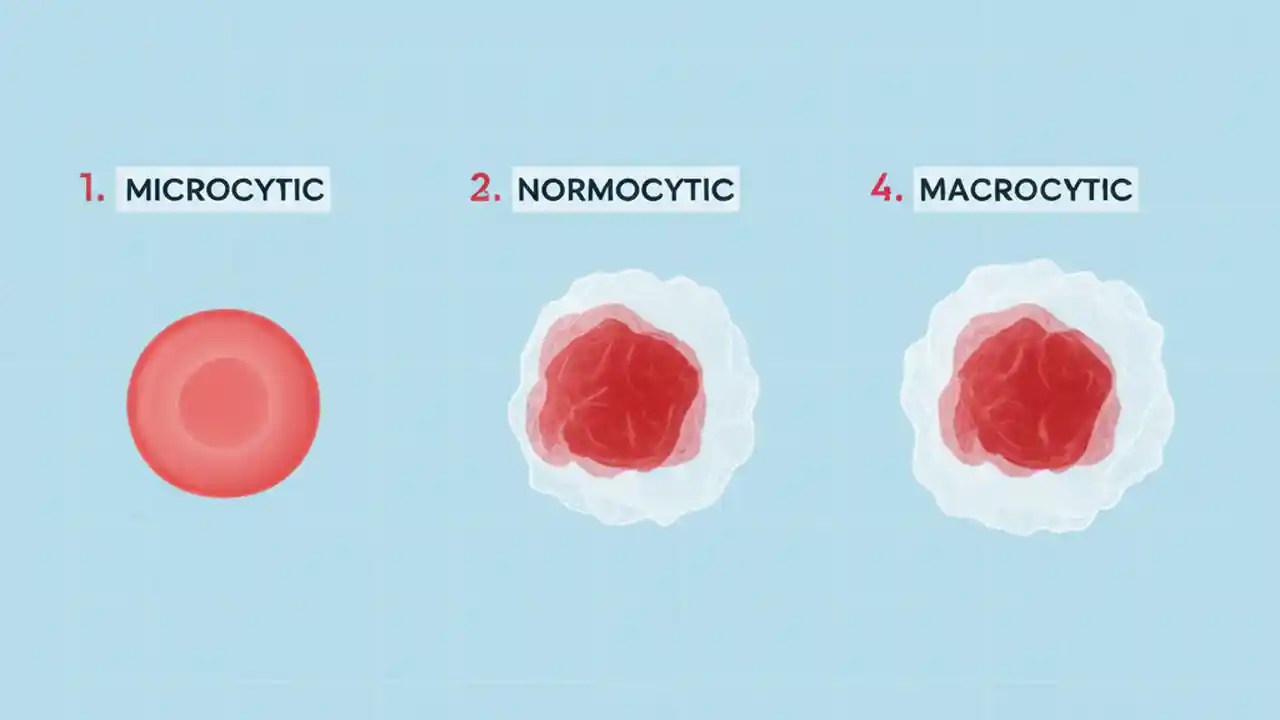 1. MICROCYTIC

2. NORMOCYTIC

4. MACROCYTIC